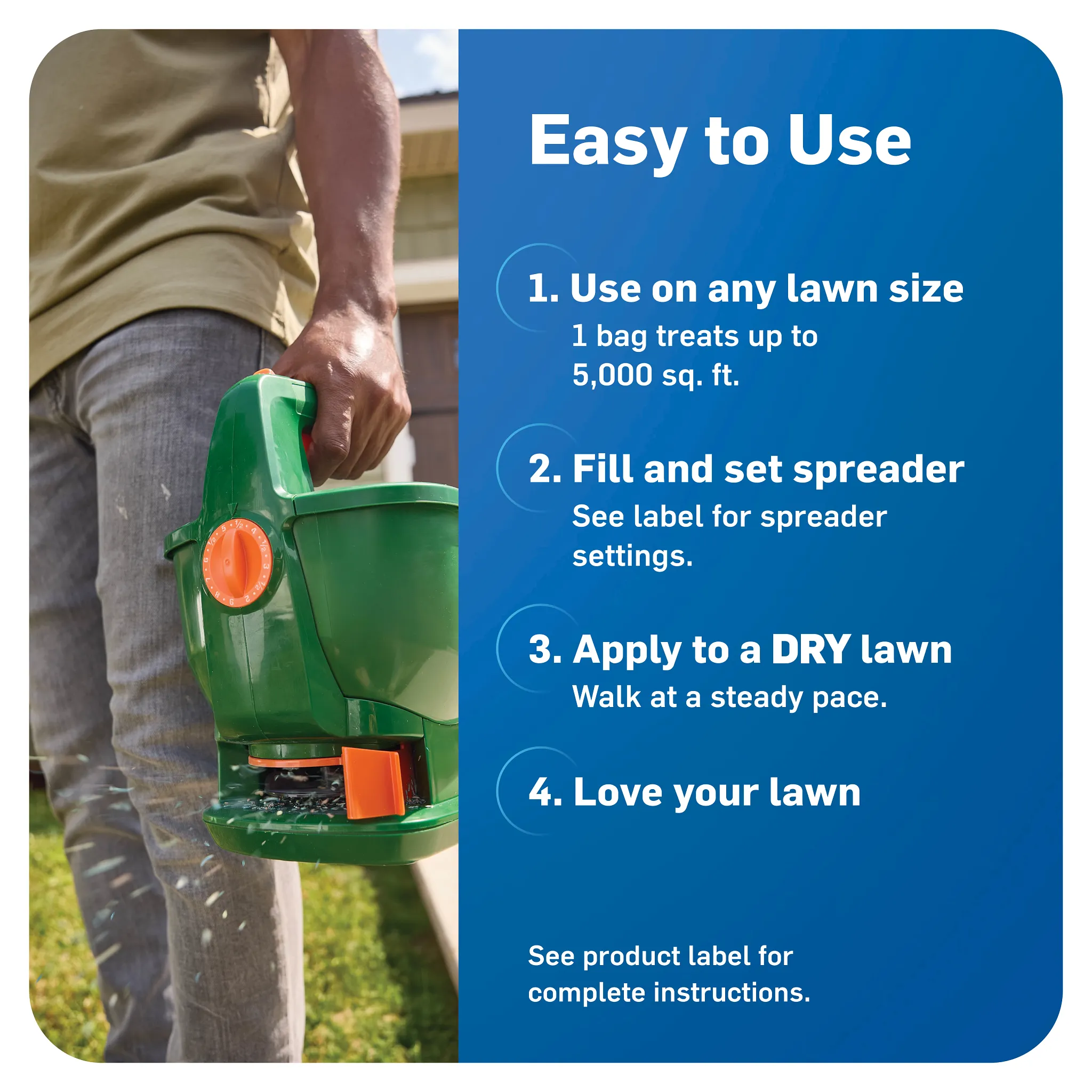 Easy to Use

1. Use on any lawn size
1 bag treats up to 5,000 sq. ft.

2. Fill and set spreader
See label for spreader settings.

3. Apply to a DRY lawn
Walk at a steady pace.

4. Love your lawn

See product label for complete instructions.