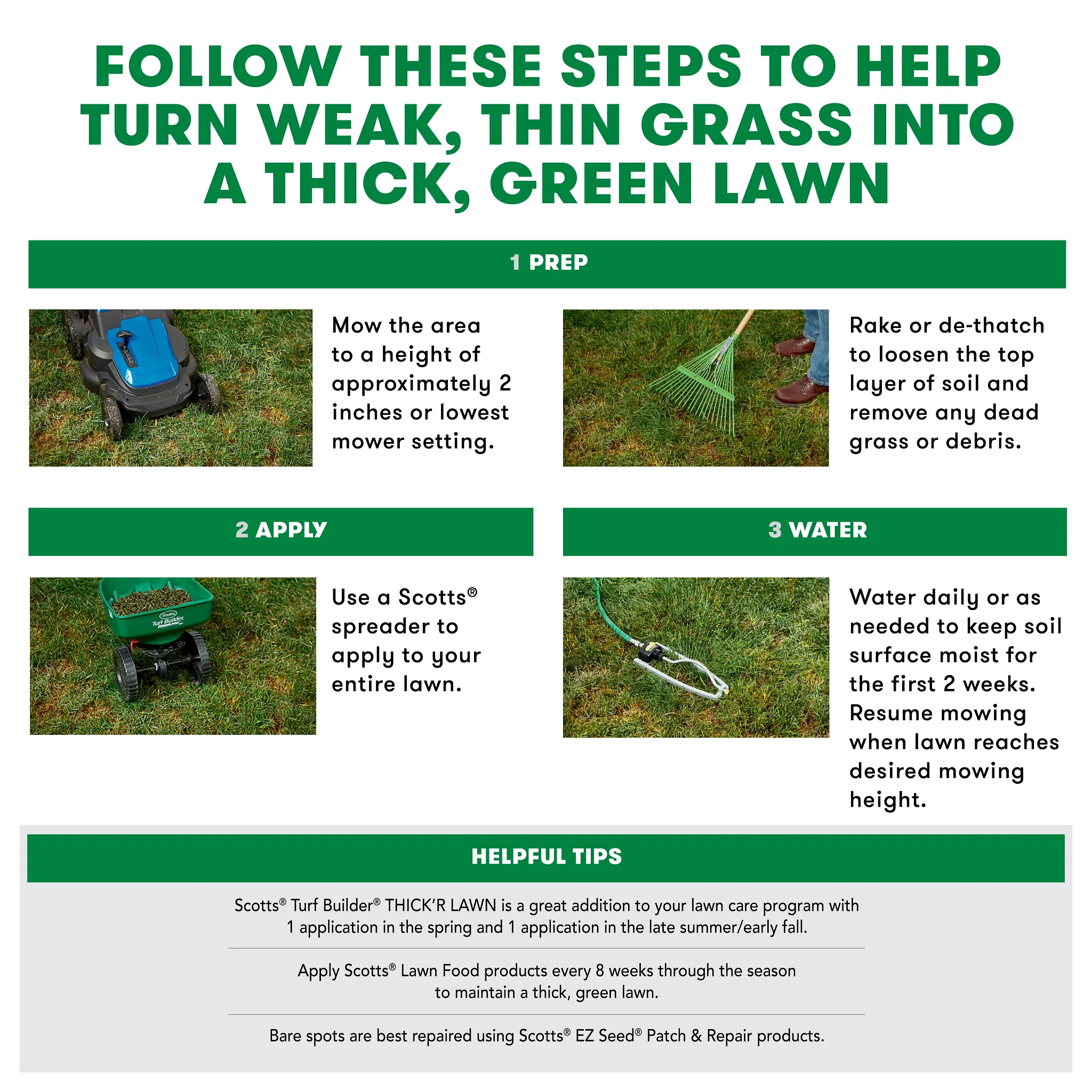 FOLLOW THESE STEPS TO HELP TURN WEAK, THIN GRASS INTO A THICK, GREEN LAWN

1 PREP

Mow the area to a height of approximately 2 inches or lowest mower setting.

Rake or de-thatch to loosen the top layer of soil and remove any dead grass or debris.

2 APPLY

Scotts Turf Builder

Use a Scotts® spreader to apply to your entire lawn.

3 WATER

Water daily or as needed to keep soil surface moist for the first 2 weeks. Resume mowing when lawn reaches desired mowing height.

HELPFUL TIPS

Scotts® Turf Builder® THICK'R LAWN is a great addition to your lawn care program with 1 application in the spring and 1 application in the late summer/early fall.

Apply Scotts® Lawn Food products every 8 weeks through the season to maintain a thick, green lawn.

Bare spots are best repaired using Scotts® EZ Seed® Patch & Repair products.