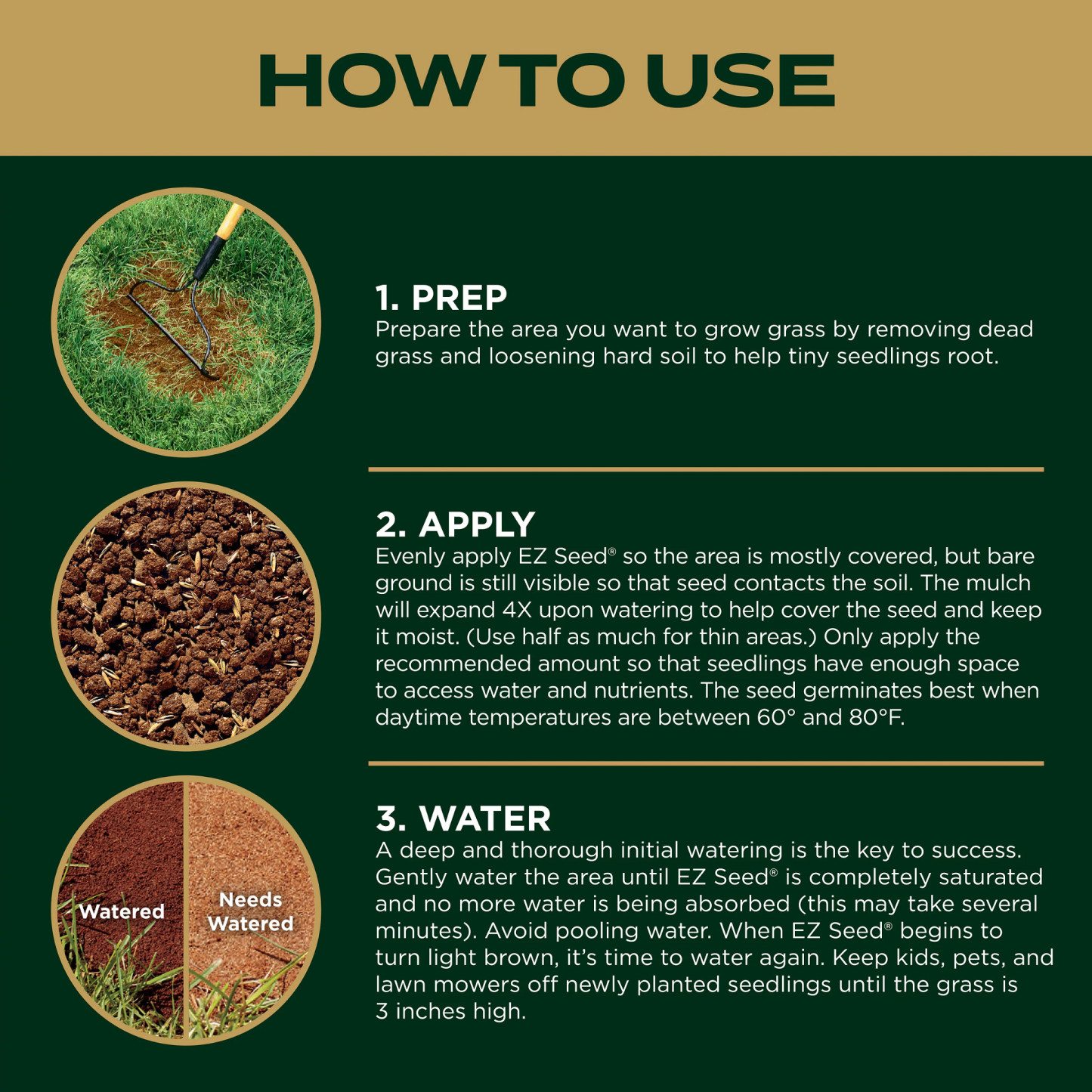 HOW TO USE

1. PREP
Prepare the area you want to grow grass by removing dead grass and loosening hard soil to help tiny seedlings root.

2. APPLY
Evenly apply EZ Seed® so the area is mostly covered, but bare ground is still visible so that seed contacts the soil. The mulch will expand 4X upon watering to help cover the seed and keep it moist. (Use half as much for thin areas.) Only apply the recommended amount so that seedlings have enough space to access water and nutrients. The seed germinates best when daytime temperatures are between 60° and 80°F.

Watered

Needs Watered

3. WATER
A deep and thorough initial watering is the key to success. Gently water the area until EZ Seed® is completely saturated and no more water is being absorbed (this may take several minutes). Avoid pooling water. When EZ Seed® begins to turn light brown, it's time to water again. Keep kids, pets, and lawn mowers off newly planted seedlings until the grass is 3 inches high.