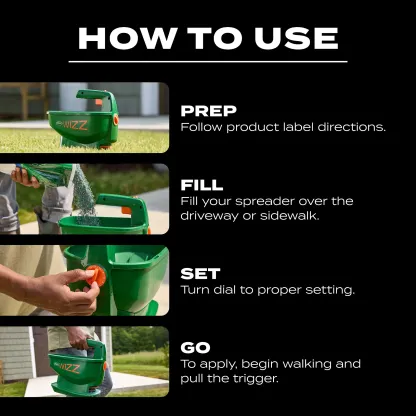 HOW TO USE

WIZZ

PREP
Follow product label directions.

FILL
Fill your spreader over the driveway or sidewalk.

SET
Turn dial to proper setting.

WIZZ

GO
To apply, begin walking and pull the trigger.