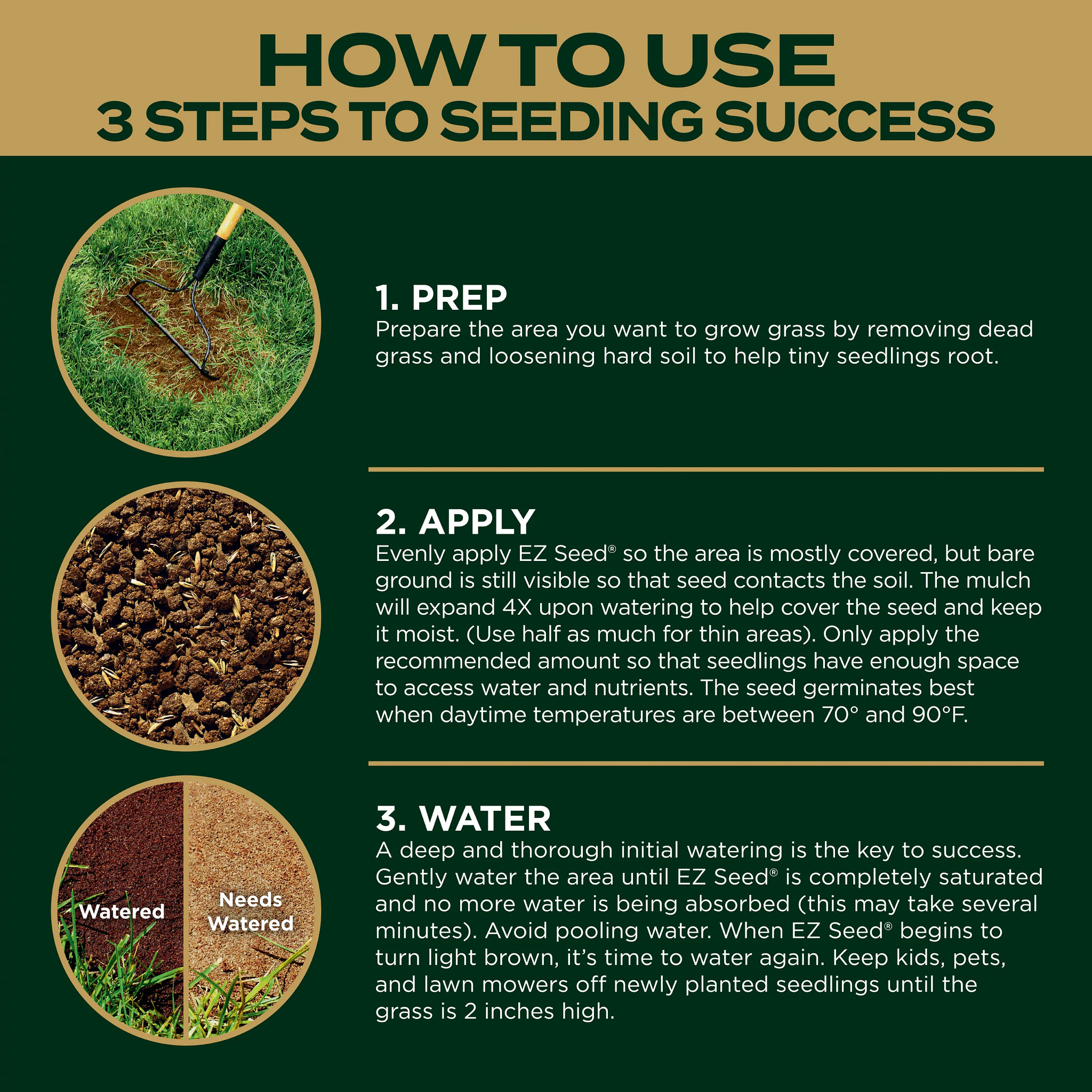 HOW TO USE
3 STEPS TO SEEDING SUCCESS

1. PREP
Prepare the area you want to grow grass by removing dead grass and loosening hard soil to help tiny seedlings root.

2. APPLY
Evenly apply EZ Seed® so the area is mostly covered, but bare ground is still visible so that seed contacts the soil. The mulch will expand 4X upon watering to help cover the seed and keep it moist. (Use half as much for thin areas). Only apply the recommended amount so that seedlings have enough space to access water and nutrients. The seed germinates best when daytime temperatures are between 70° and 90°F.

Watered

Needs Watered

3. WATER
A deep and thorough initial watering is the key to success. Gently water the area until EZ Seed® is completely saturated and no more water is being absorbed (this may take several minutes). Avoid pooling water. When EZ Seed® begins to turn light brown, it's time to water again. Keep kids, pets, and lawn mowers off newly planted seedlings until the grass is 2 inches high.