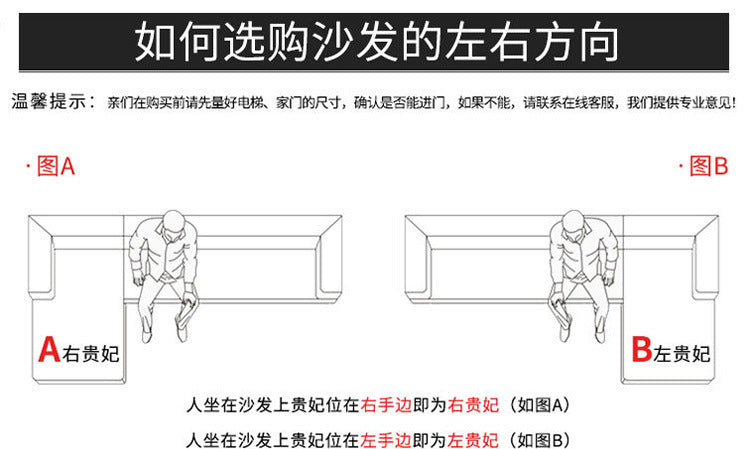 如何选购沙发的左右方向

温馨提示：亲们在购买前请先量好电梯、家门的尺寸，确认是否能进门，如果不能，请联系在线客服，我们提供专业意见！

·图A

·图B

A右贵妃

B左贵妃

人坐在沙发上贵妃位在右手边即为右贵妃（如图A）

人坐在沙发上贵妃位在左手边即为左贵妃（如图B）