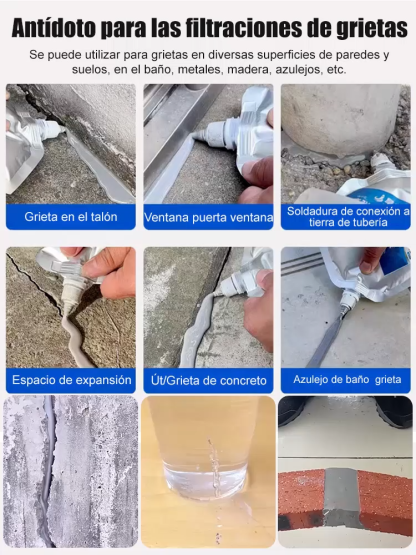 Antídoto para las filtraciones de grietas

Se puede utilizar para grietas en diversas superficies de paredes y suelos, en el baño, metales, madera, azulejos, etc.

Grieta en el talón

Ventana puerta ventana

Soldadura de conexión a tierra de tubería

Espacio de expansión

Út/Grieta de concreto

Azulejo de baño grieta