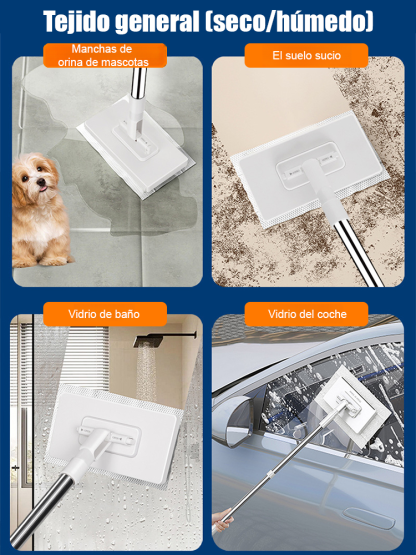 Tejido general (seco/húmedo)

Manchas de orina de mascotas

El suelo sucio

Vidrio de baño

Vidrio del coche