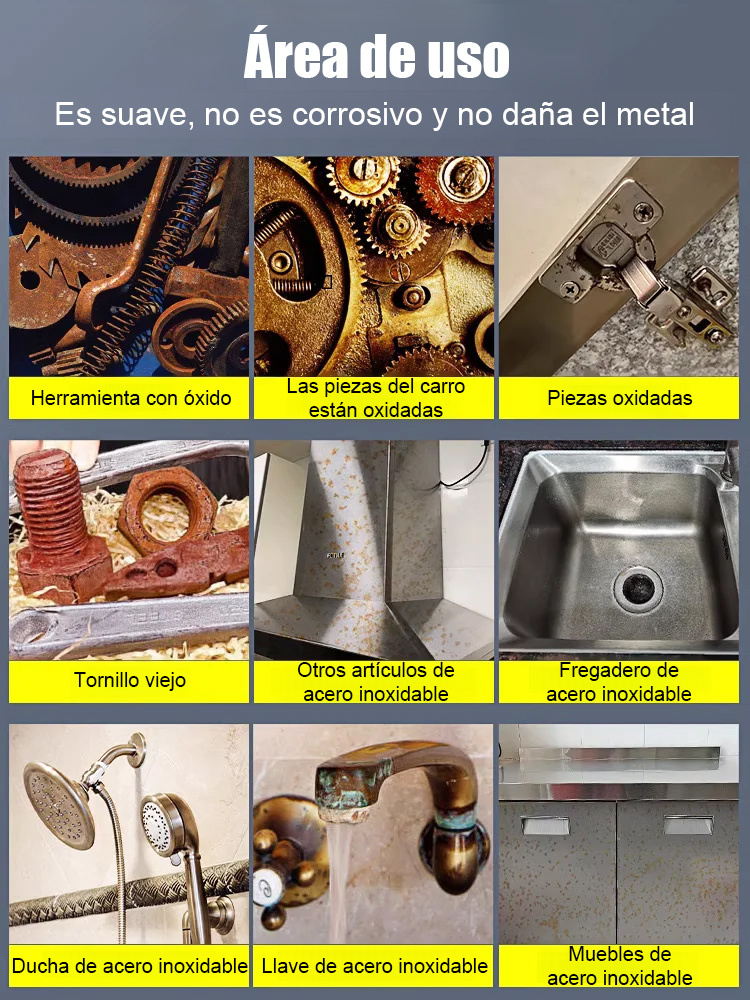 Área de uso

Es suave, no es corrosivo y no daña el metal

Herramienta con óxido

Las piezas del carro están oxidadas

Piezas oxidadas

Tornillo viejo

Otros artículos de acero inoxidable

Fregadero de acero inoxidable

Ducha de acero inoxidable

Llave de acero inoxidable

Muebles de acero inoxidable