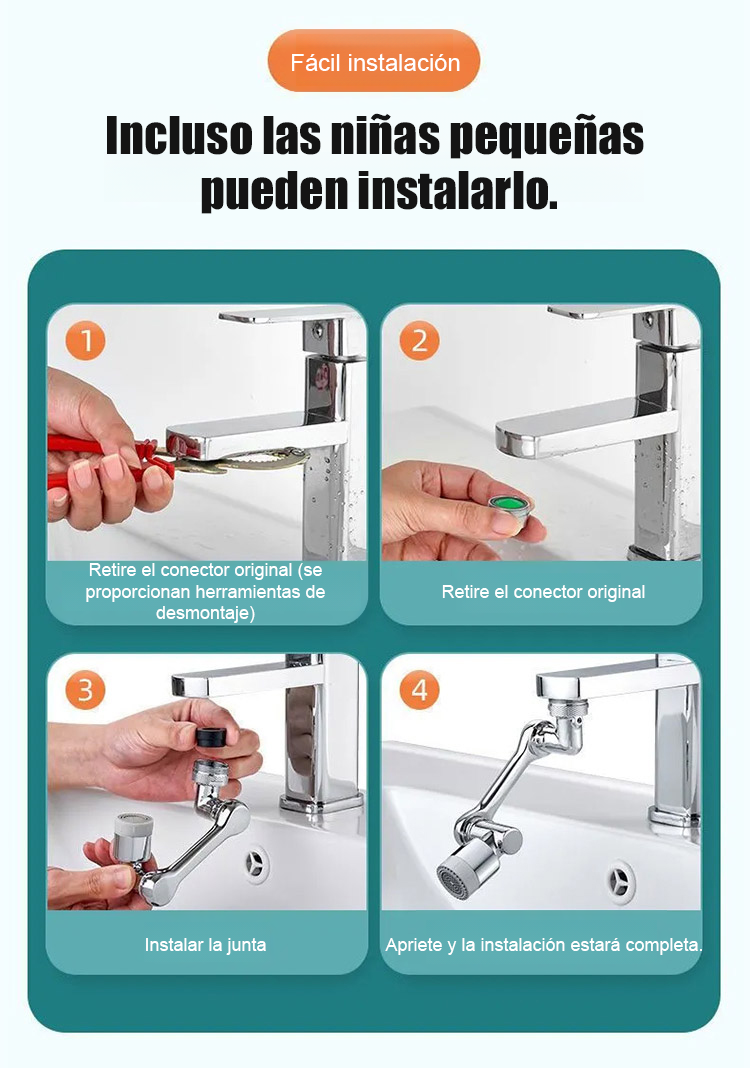 Fácil instalación

Incluso las niñas pequeñas pueden instalarlo.

1

Retire el conector original (se proporcionan herramientas de desmontaje)

2

Retire el conector original

3

Instalar la junta

4

Apriete y la instalación estará completa.