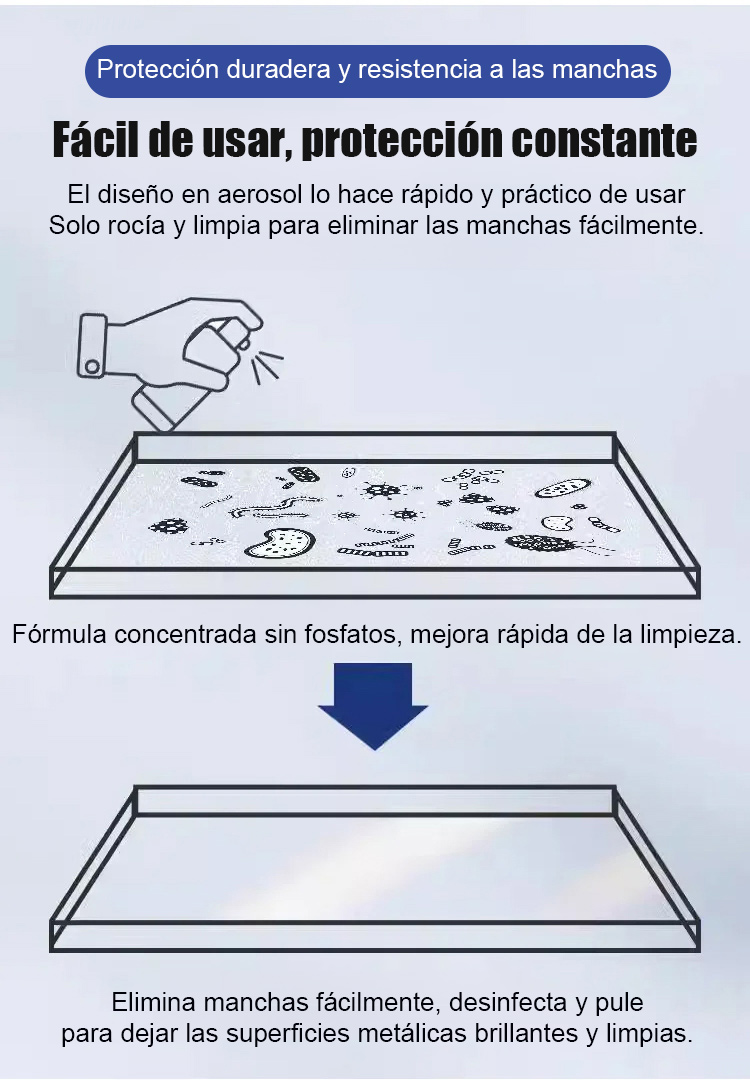 Protección duradera y resistencia a las manchas

Fácil de usar, protección constante

El diseño en aerosol lo hace rápido y práctico de usar
Solo rocía y limpia para eliminar las manchas fácilmente.

Fórmula concentrada sin fosfatos, mejora rápida de la limpieza.

Elimina manchas fácilmente, desinfecta y pule
para dejar las superficies metálicas brillantes y limpias.