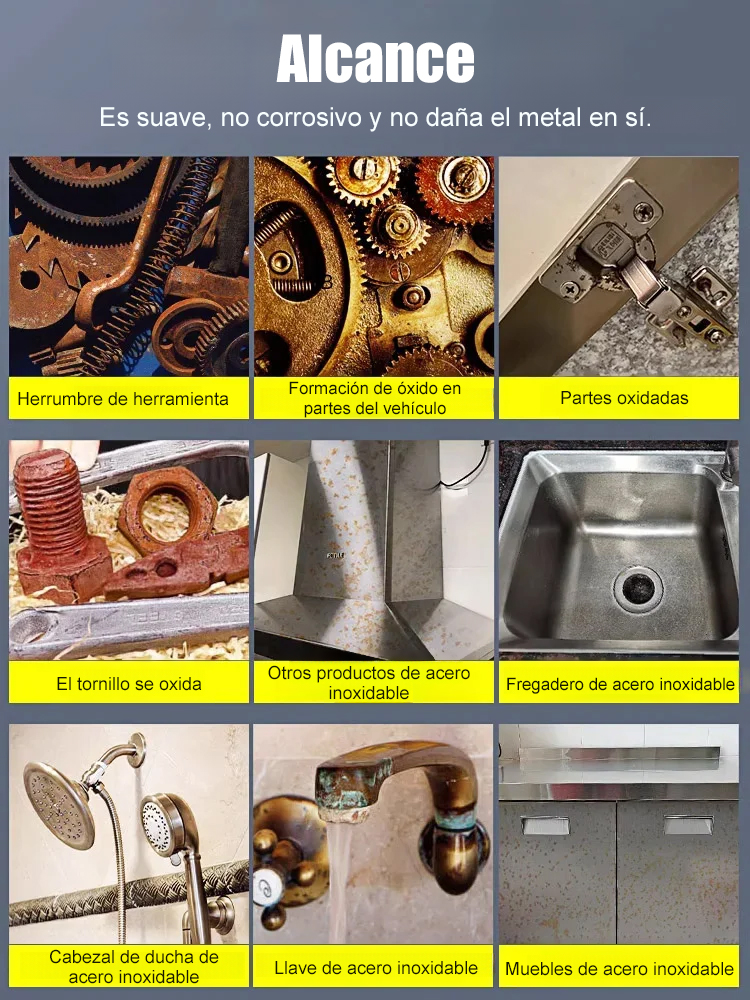 Alcance

Es suave, no corrosivo y no daña el metal en sí.

Herrumbre de herramienta

Formación de óxido en partes del vehículo

Partes oxidadas

El tornillo se oxida

Otros productos de acero inoxidable

Fregadero de acero inoxidable

Cabezal de ducha de acero inoxidable

Llave de acero inoxidable

Muebles de acero inoxidable