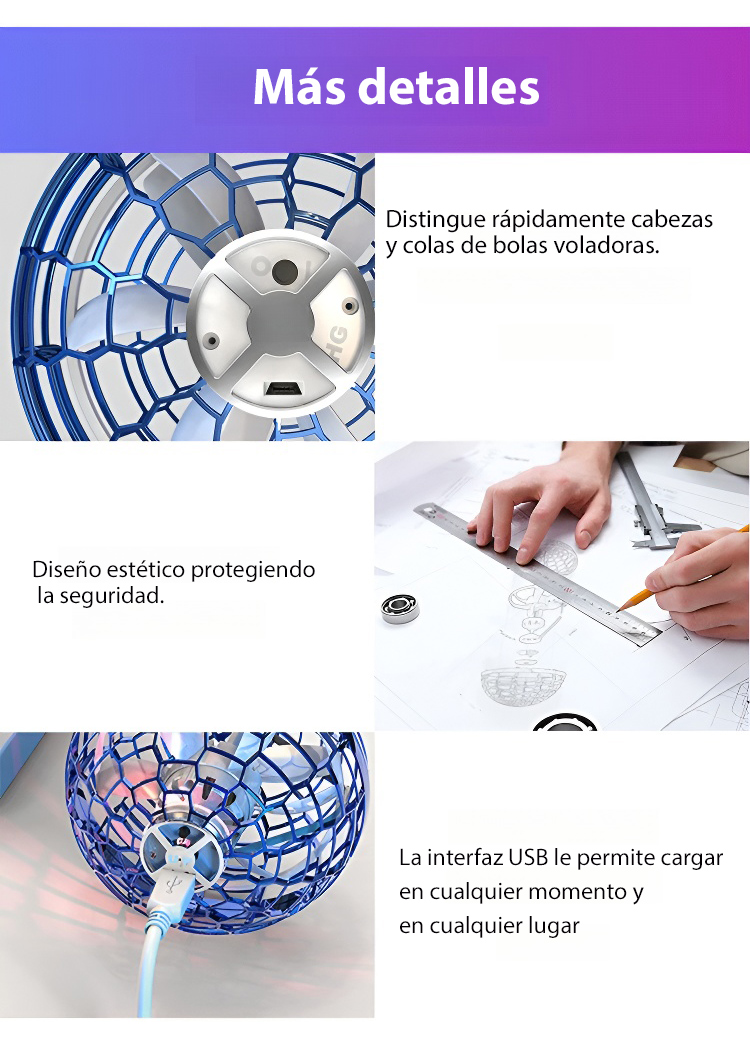 Más detalles

Distingue rápidamente cabezas y colas de bolas voladoras.

Diseño estético protegiendo la seguridad.

La interfaz USB le permite cargar en cualquier momento y en cualquier lugar