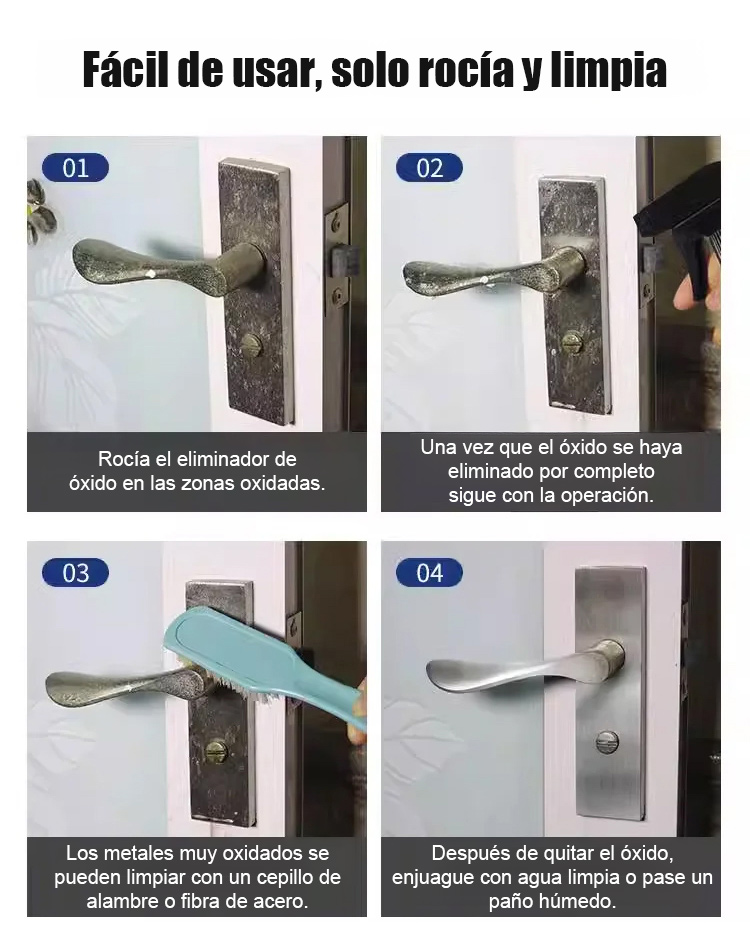 Fácil de usar, solo rocía y limpia

01

Rocía el eliminador de óxido en las zonas oxidadas.

02

Una vez que el óxido se haya eliminado por completo sigue con la operación.

03

Los metales muy oxidados se pueden limpiar con un cepillo de alambre o fibra de acero.

04

Después de quitar el óxido, enjuague con agua limpia o pase un paño húmedo.