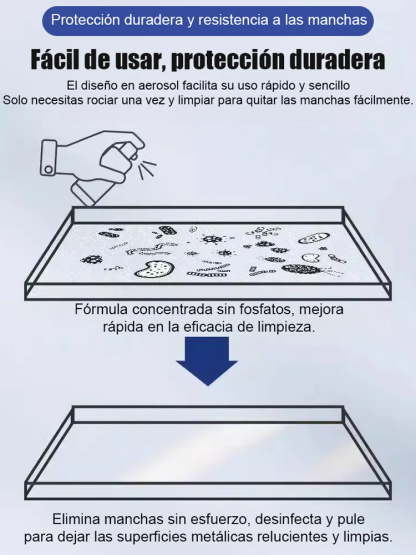 Protección duradera y resistencia a las manchas

Fácil de usar, protección duradera

El diseño en aerosol facilita su uso rápido y sencillo
Solo necesitas rociar una vez y limpiar para quitar las manchas fácilmente.

Fórmula concentrada sin fosfatos, mejora rápida en la eficacia de limpieza.

Elimina manchas sin esfuerzo, desinfecta y pule para dejar las superficies metálicas relucientes y limpias.