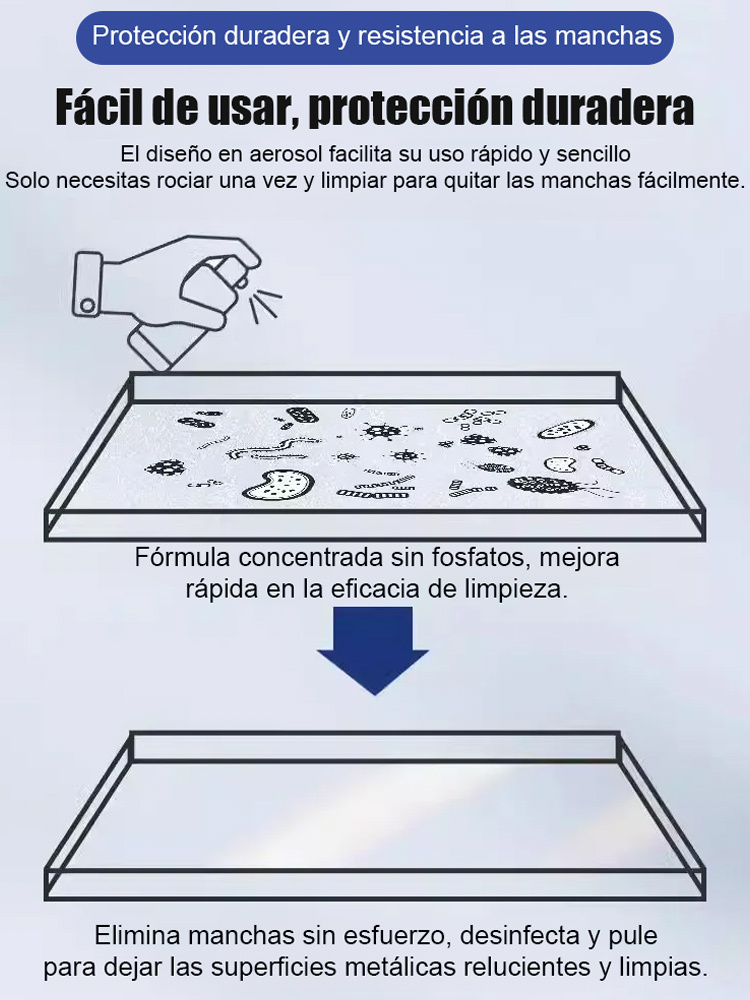 Protección duradera y resistencia a las manchas

Fácil de usar, protección duradera

El diseño en aerosol facilita su uso rápido y sencillo
Solo necesitas rociar una vez y limpiar para quitar las manchas fácilmente.

Fórmula concentrada sin fosfatos, mejora rápida en la eficacia de limpieza.

Elimina manchas sin esfuerzo, desinfecta y pule para dejar las superficies metálicas relucientes y limpias.