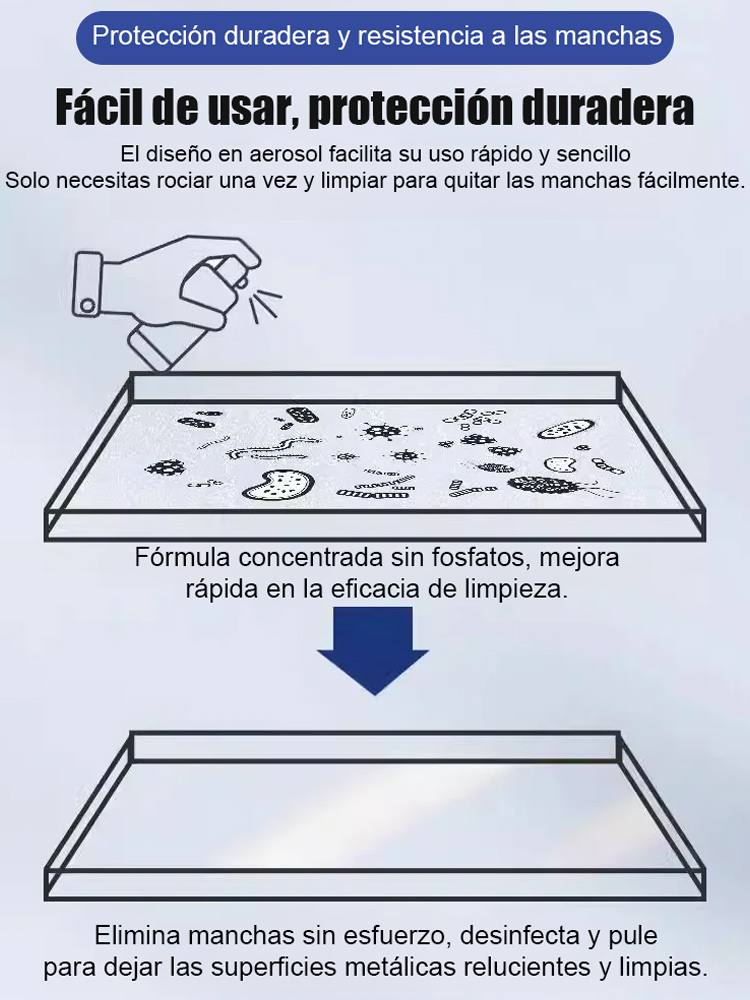 Protección duradera y resistencia a las manchas

Fácil de usar, protección duradera

El diseño en aerosol facilita su uso rápido y sencillo
Solo necesitas rociar una vez y limpiar para quitar las manchas fácilmente.

Fórmula concentrada sin fosfatos, mejora rápida en la eficacia de limpieza.

Elimina manchas sin esfuerzo, desinfecta y pule para dejar las superficies metálicas relucientes y limpias.