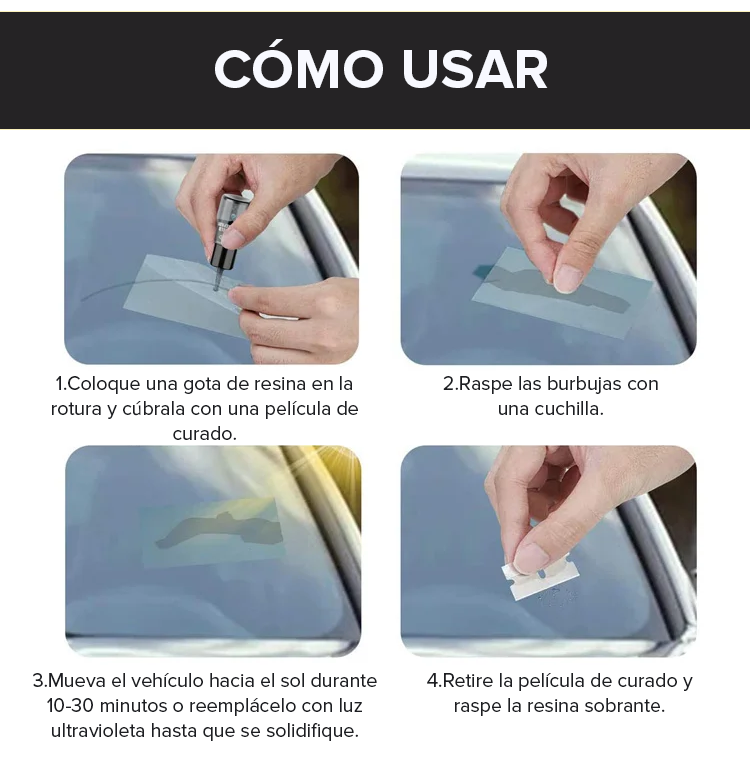 CÓMO USAR

1.Coloque una gota de resina en la rotura y cúbrala con una película de curado.

2.Raspe las burbujas con una cuchilla.

3.Mueva el vehículo hacia el sol durante 10-30 minutos o reemplácelo con luz ultravioleta hasta que se solidifique.

4.Retire la película de curado y raspe la resina sobrante.