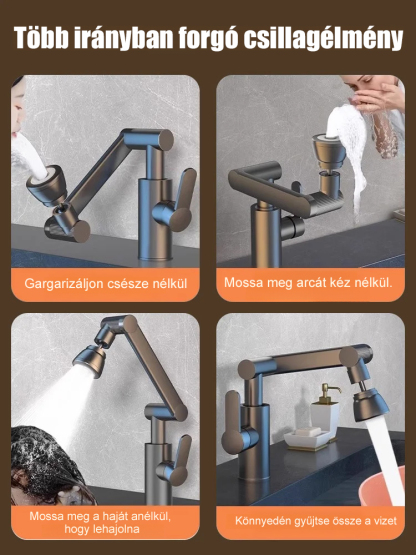 Több irányban forgó csillagélmény

Gargarizáljon csésze nélkül

Mossa meg arcát kéz nélkül.

Mossa meg a haját anélkül, hogy lehajolna

Könnyedén gyűjtse össze a vizet