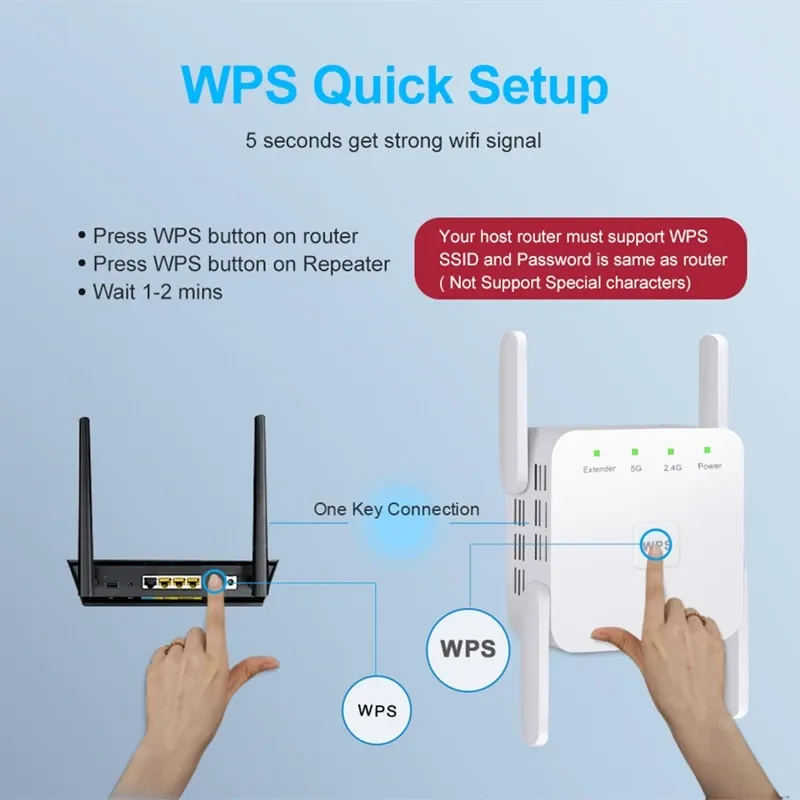 WPS Quick Setup

5 seconds get strong wifi signal

• Press WPS button on router
• Press WPS button on Repeater
• Wait 1-2 mins

Your host router must support WPS
SSID and Password is same as router
( Not Support Special characters)

Extender 5G 2.4G Power

One Key Connection

WPS

WPS

WPS