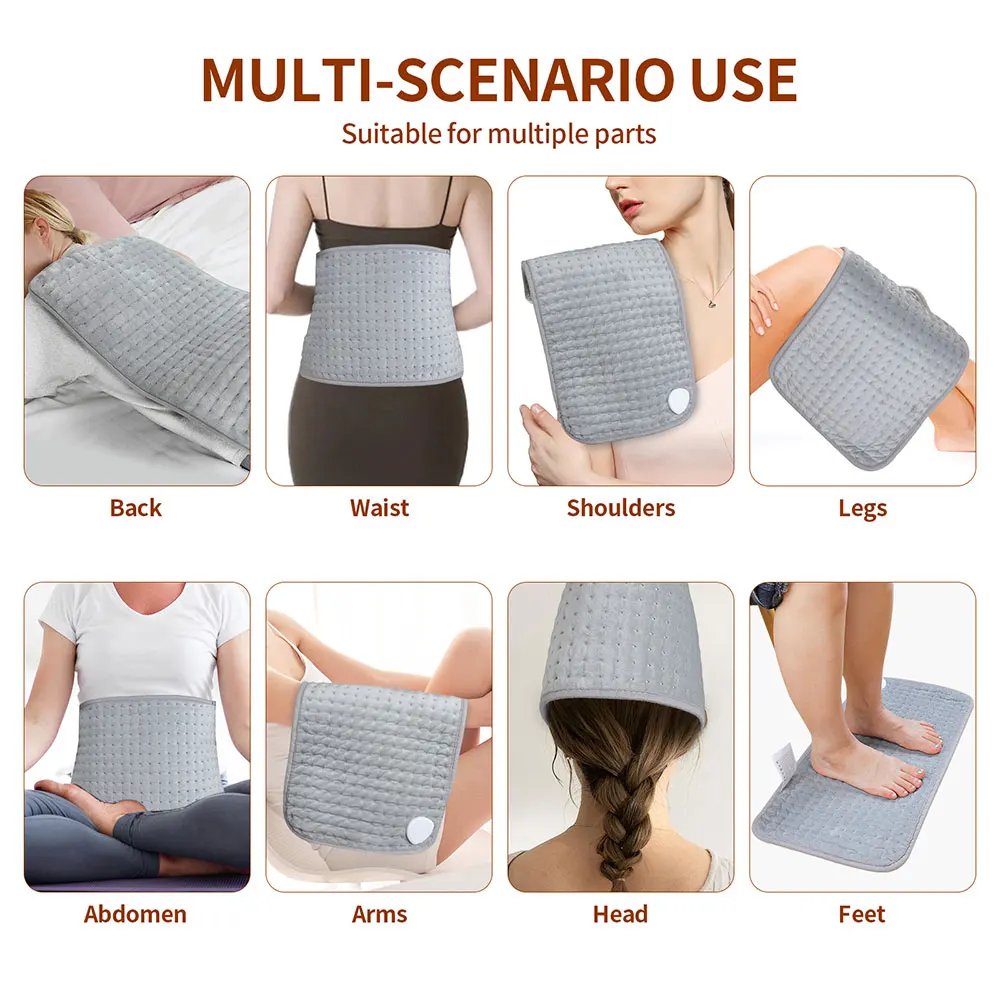 MULTI-SCENARIO USE
Suitable for multiple parts

Back

Waist

Shoulders

Legs

Abdomen

Arms

Head

Feet