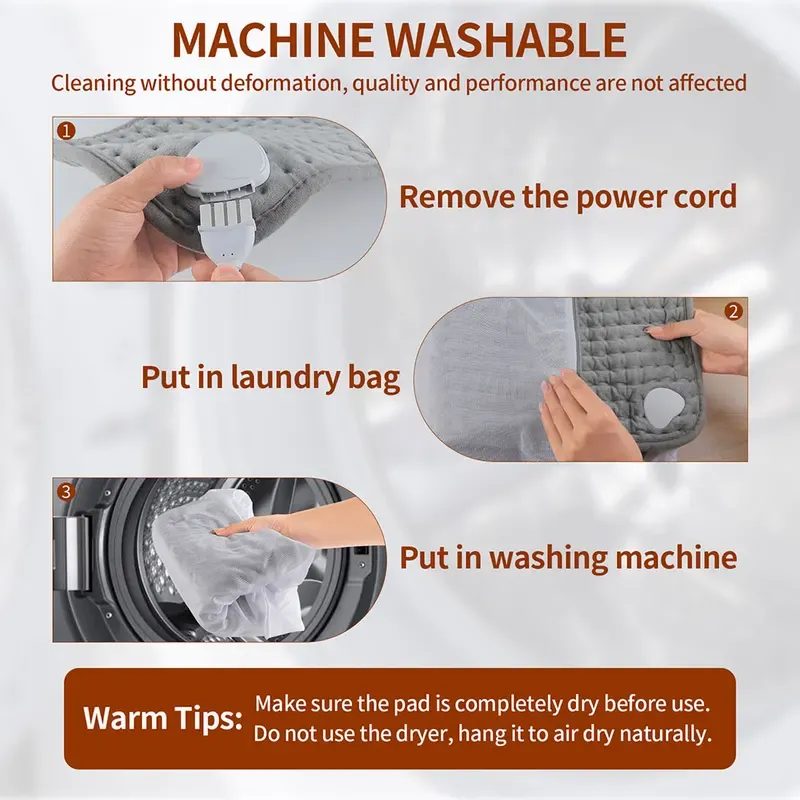 MACHINE WASHABLE
Cleaning without deformation, quality and performance are not affected

1
Remove the power cord

2
Put in laundry bag

3
Put in washing machine

Warm Tips: Make sure the pad is completely dry before use. Do not use the dryer, hang it to air dry naturally.