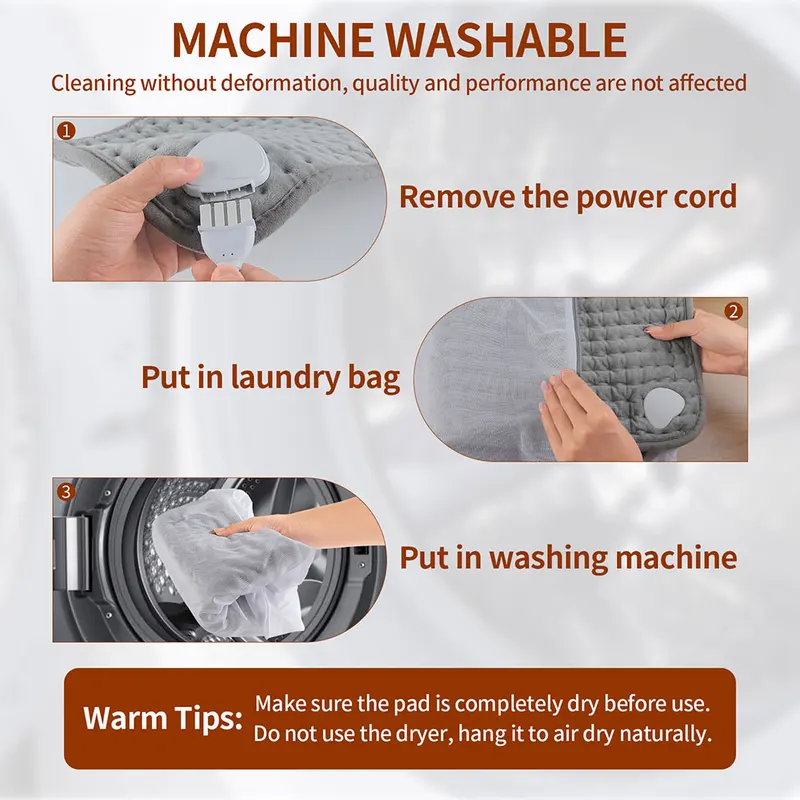 MACHINE WASHABLE
Cleaning without deformation, quality and performance are not affected

1
Remove the power cord

2
Put in laundry bag

3
Put in washing machine

Warm Tips: Make sure the pad is completely dry before use. Do not use the dryer, hang it to air dry naturally.