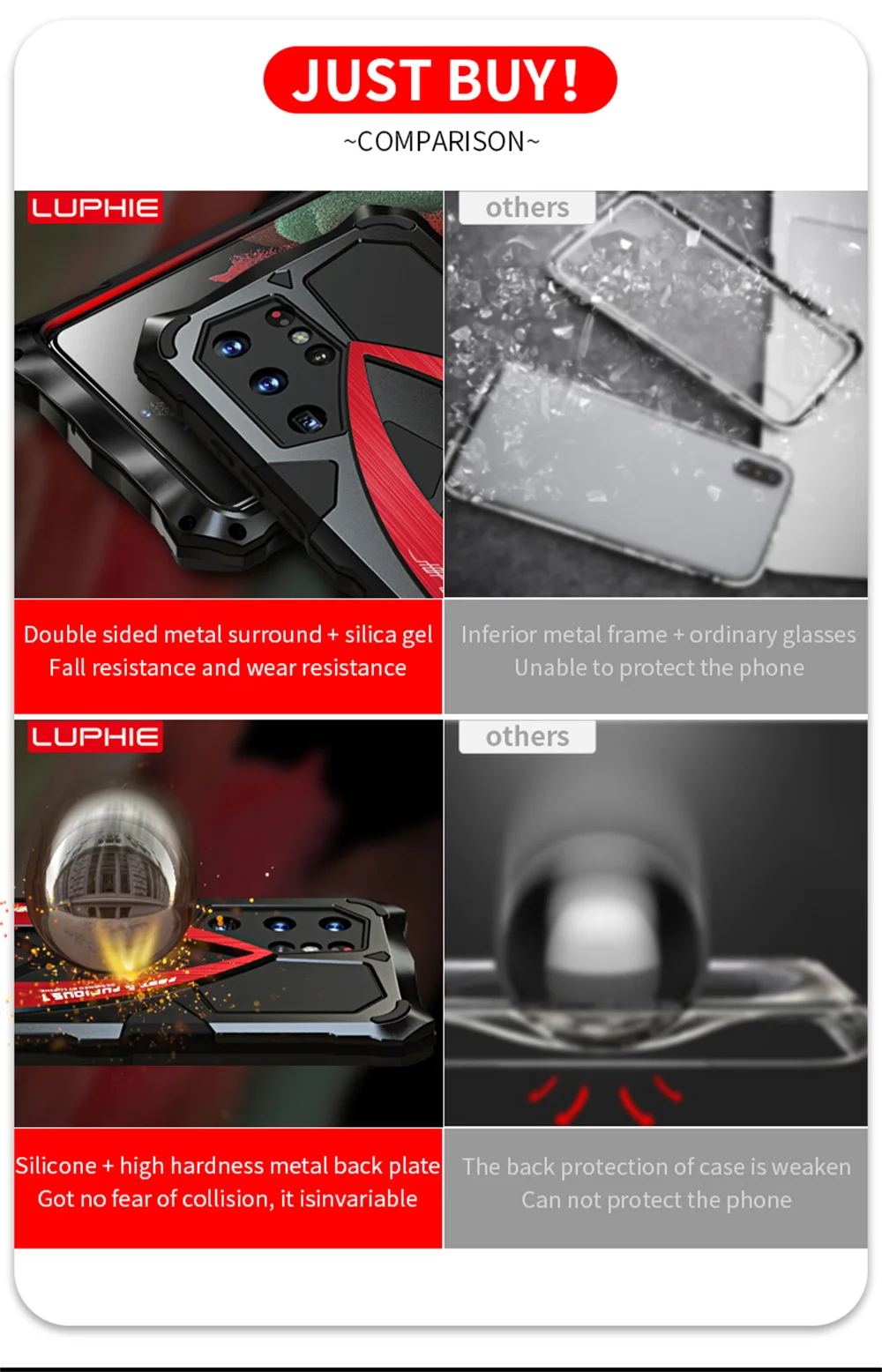 JUST BUY!

~COMPARISON~

LUPHIE

others

Double sided metal surround + silica gel
Fall resistance and wear resistance

Inferior metal frame + ordinary glasses
Unable to protect the phone

LUPHIE

others

Silicone + high hardness metal back plate
Got no fear of collision, it isinvariable

The back protection of case is weaken
Can not protect the phone