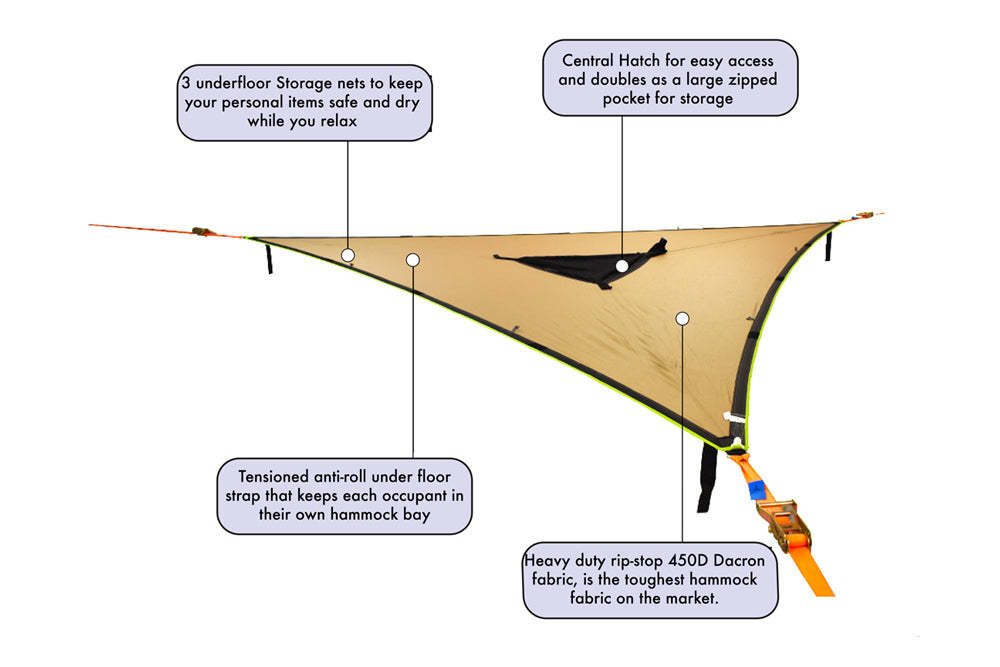 3 underfloor Storage nets to keep your personal items safe and dry while you relax

Central Hatch for easy access and doubles as a large zipped pocket for storage

Tensioned anti-roll under floor strap that keeps each occupant in their own hammock bay

Heavy duty rip-stop 450D Dacron fabric, is the toughest hammock fabric on the market.