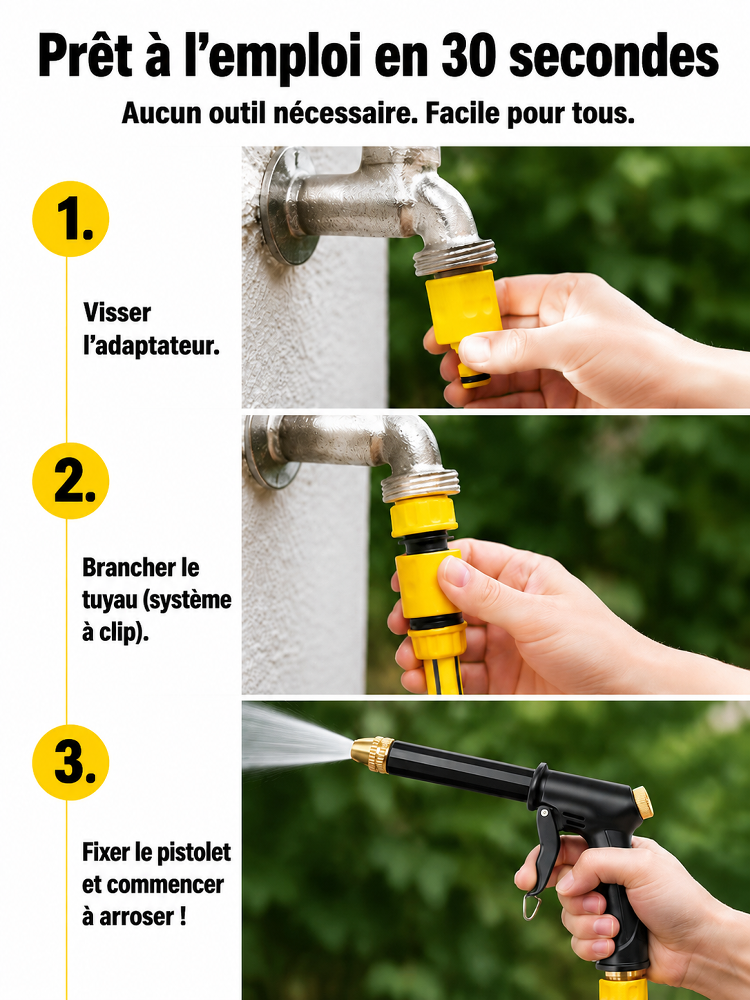 Prêt à l’emploi en 30 secondes

Aucun outil nécessaire. Facile pour tous.

1.

Visser l’adaptateur.

2.

Brancher le tuyau (système à clip).

3.

Fixer le pistolet et commencer à arroser !