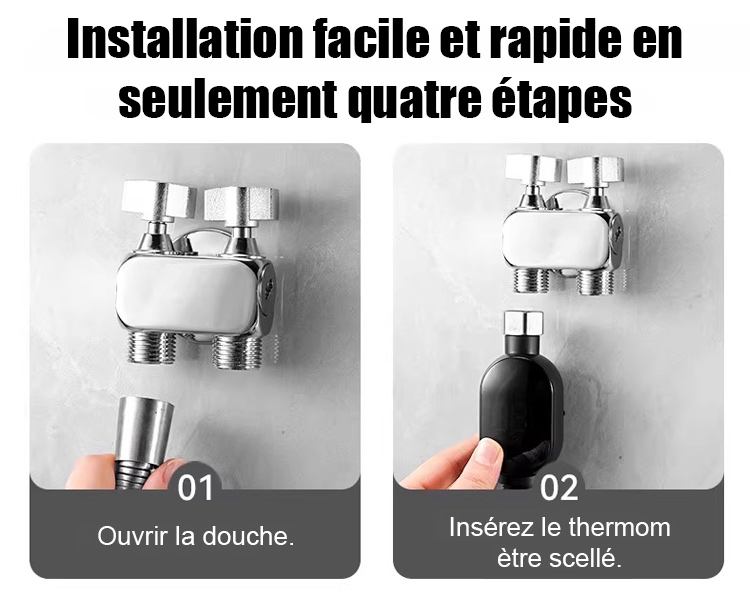 Installation facile et rapide en seulement quatre étapes

01

Ouvrir la douche.

02

Insérez le thermom être scellé.