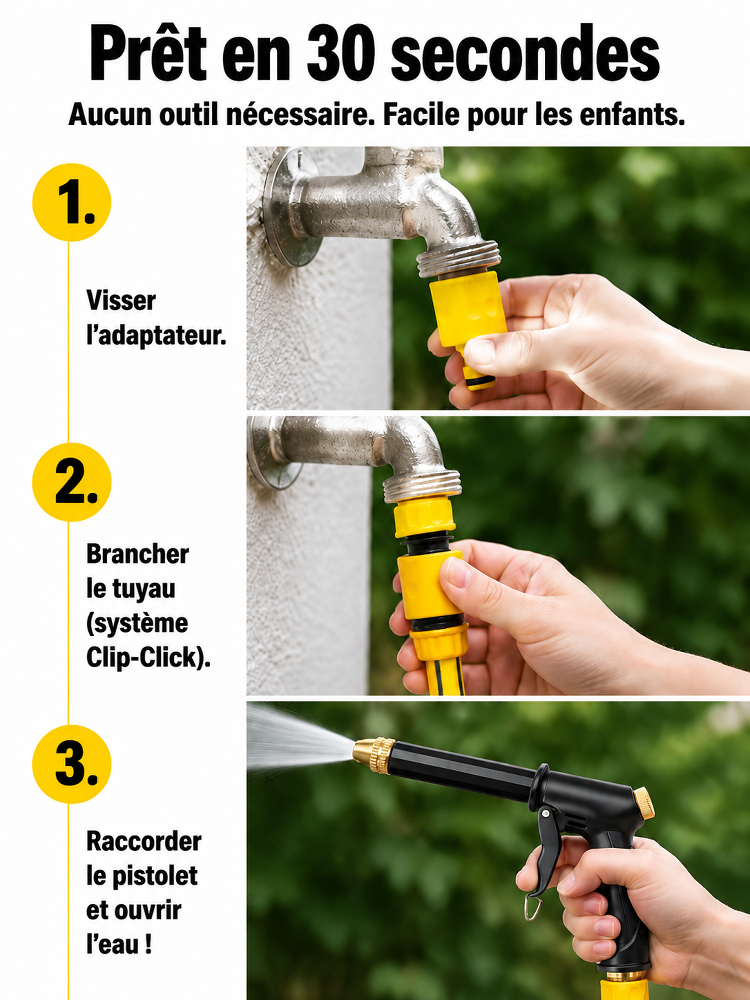 Prêt en 30 secondes

Aucun outil nécessaire. Facile pour les enfants.

1.

Visser l’adaptateur.

2.

Brancher le tuyau (système Clip-Click).

3.

Raccorder le pistolet et ouvrir l’eau !