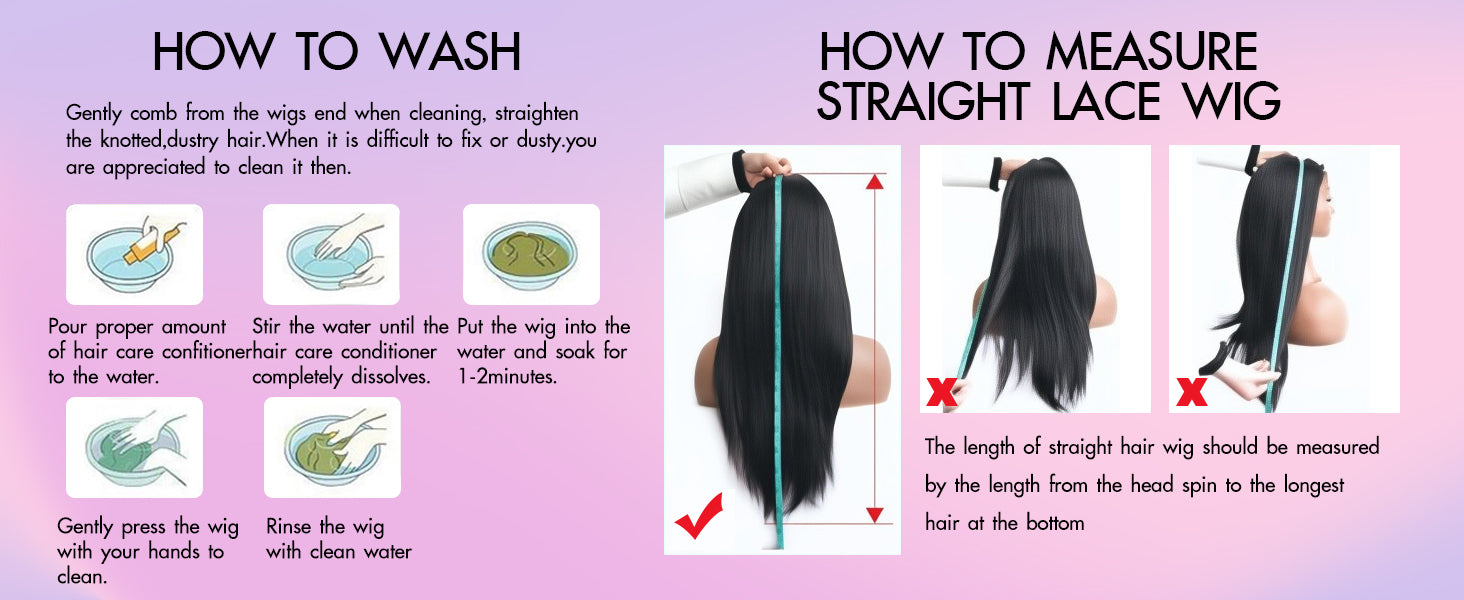 HOW TO WASH

Gently comb from the wigs end when cleaning, straighten the knotted,dustry hair.When it is difficult to fix or dusty.you are appreciated to clean it then.

Pour proper amount of hair care confitioner to the water.

Stir the water until the hair care conditioner completely dissolves.

Put the wig into the water and soak for 1-2minutes.

Gently press the wig with your hands to clean.

Rinse the wig with clean water

HOW TO MEASURE STRAIGHT LACE WIG

The length of straight hair wig should be measured by the length from the head spin to the longest hair at the bottom