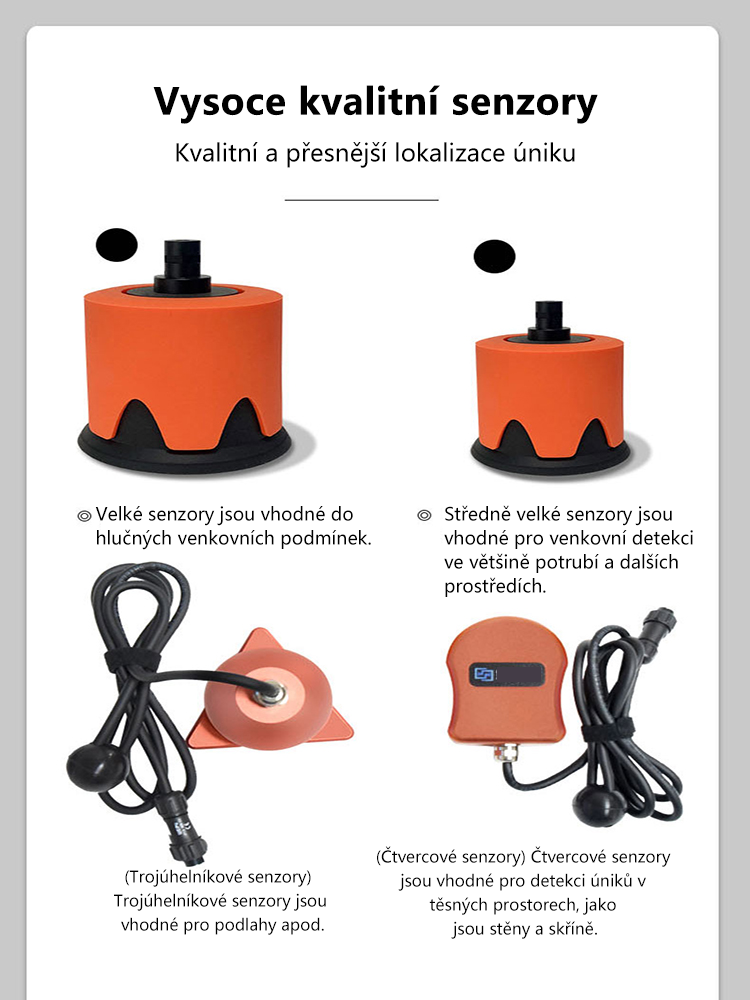 Vysoce kvalitní senzory

Kvalitní a přesnější lokalizace úniku

◎ Velké senzory jsou vhodné do hlučných venkovních podmínek.

◎ Středně velké senzory jsou vhodné pro venkovní detekci ve většině potrubí a dalších prostředích.

(Trojúhelníkové senzory) Trojúhelníkové senzory jsou vhodné pro podlahy apod.

(Čtvercové senzory) Čtvercové senzory jsou vhodné pro detekci úniků v těsných prostorech, jako jsou stěny a skříně.