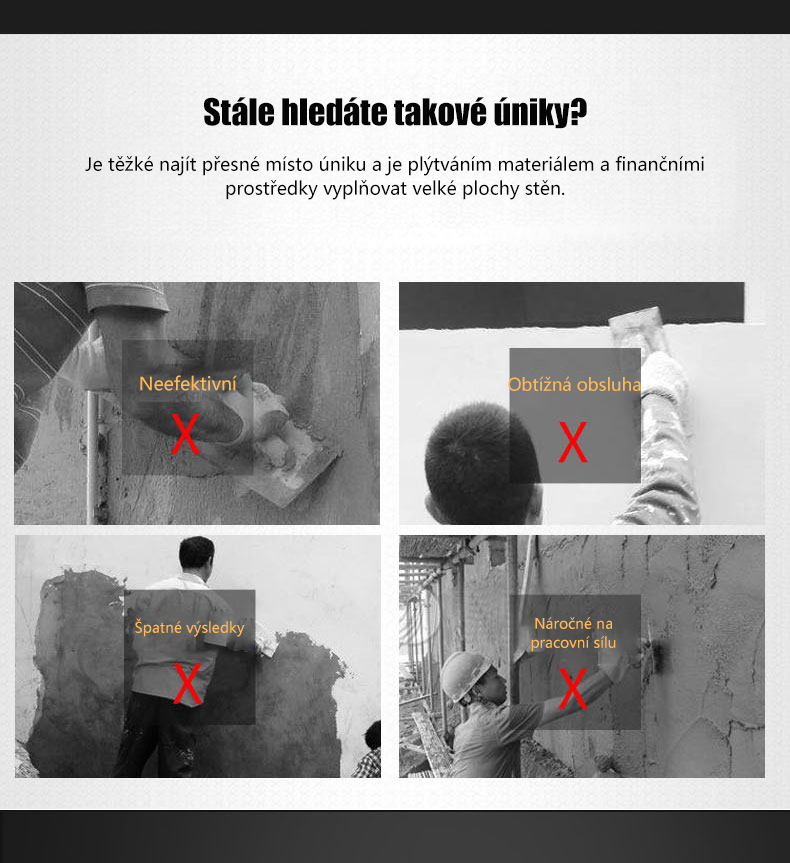 Stále hledáte takové úniky?

Je těžké najít přesné místo úniku a je plýtváním materiálem a finančními prostředky vyplňovat velké plochy stěn.

Neefektivní
X

Obtížná obsluha
X

Špatné výsledky
X

Náročné na pracovní sílu
X