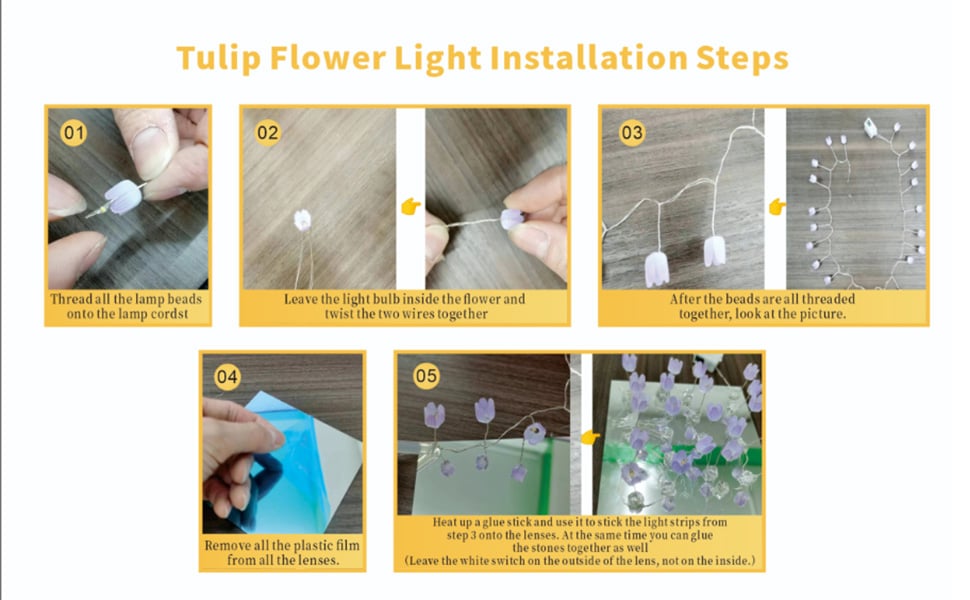 Tulip Flower Light Installation Steps

01

Thread all the lamp beads onto the lamp cordst

02

Leave the light bulb inside the flower and twist the two wires together

03

After the beads are all threaded together, look at the picture.

04

Remove all the plastic film from all the lenses.

05

Heat up a glue stick and use it to stick the light strips from step 3 onto the lenses. At the same time you can glue the stones together as well
(Leave the white switch on the outside of the lens, not on the inside.)