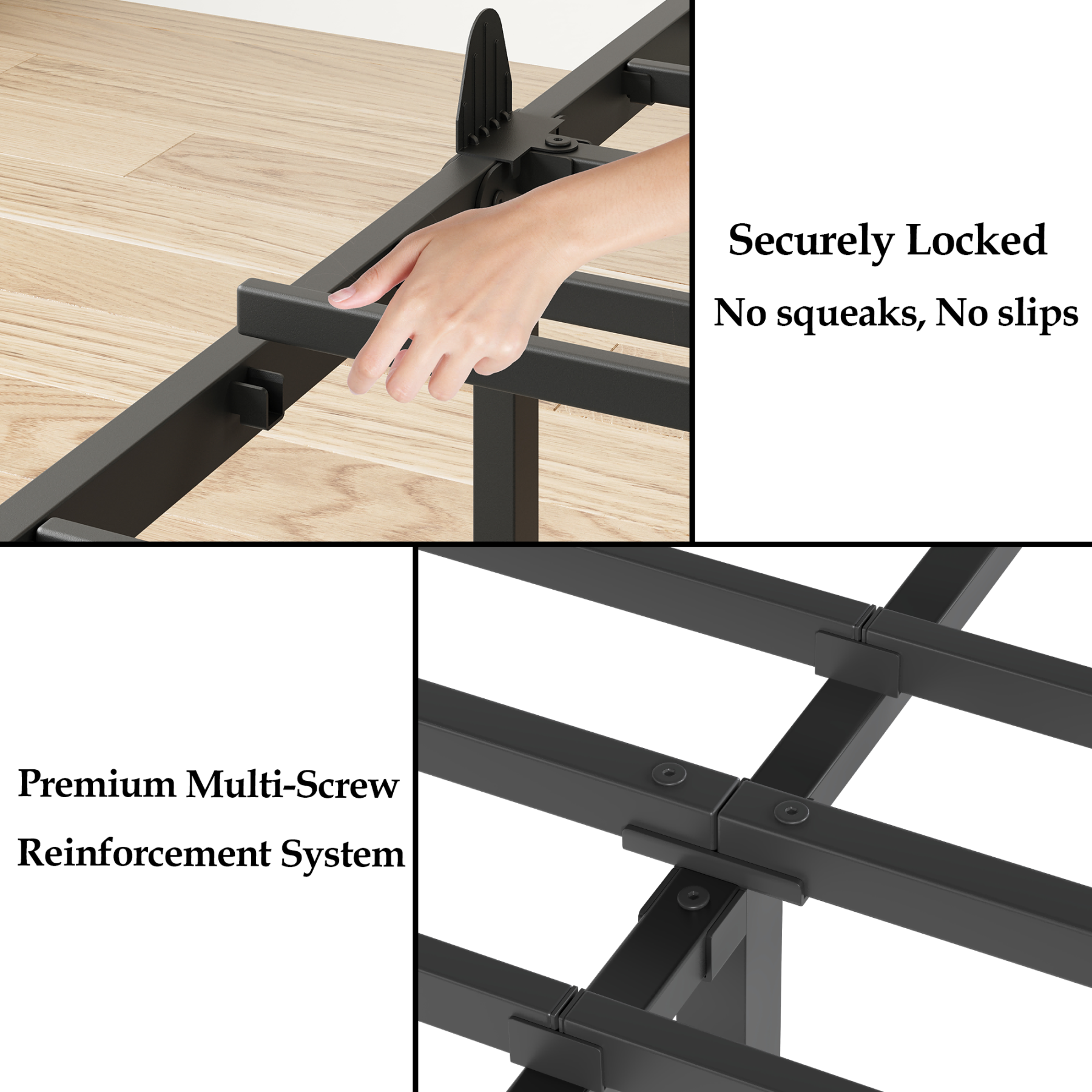 Securely Locked

No squeaks, No slips

Premium Multi-Screw

Reinforcement System