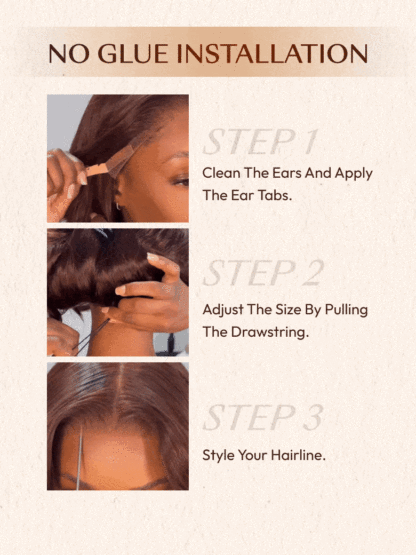 NO GLUE INSTALLATION

STEP 1

Clean The Ears And Apply The Ear Tabs.

STEP 2

Adjust The Size By Pulling The Drawstring.

STEP 3

Style Your Hairline.