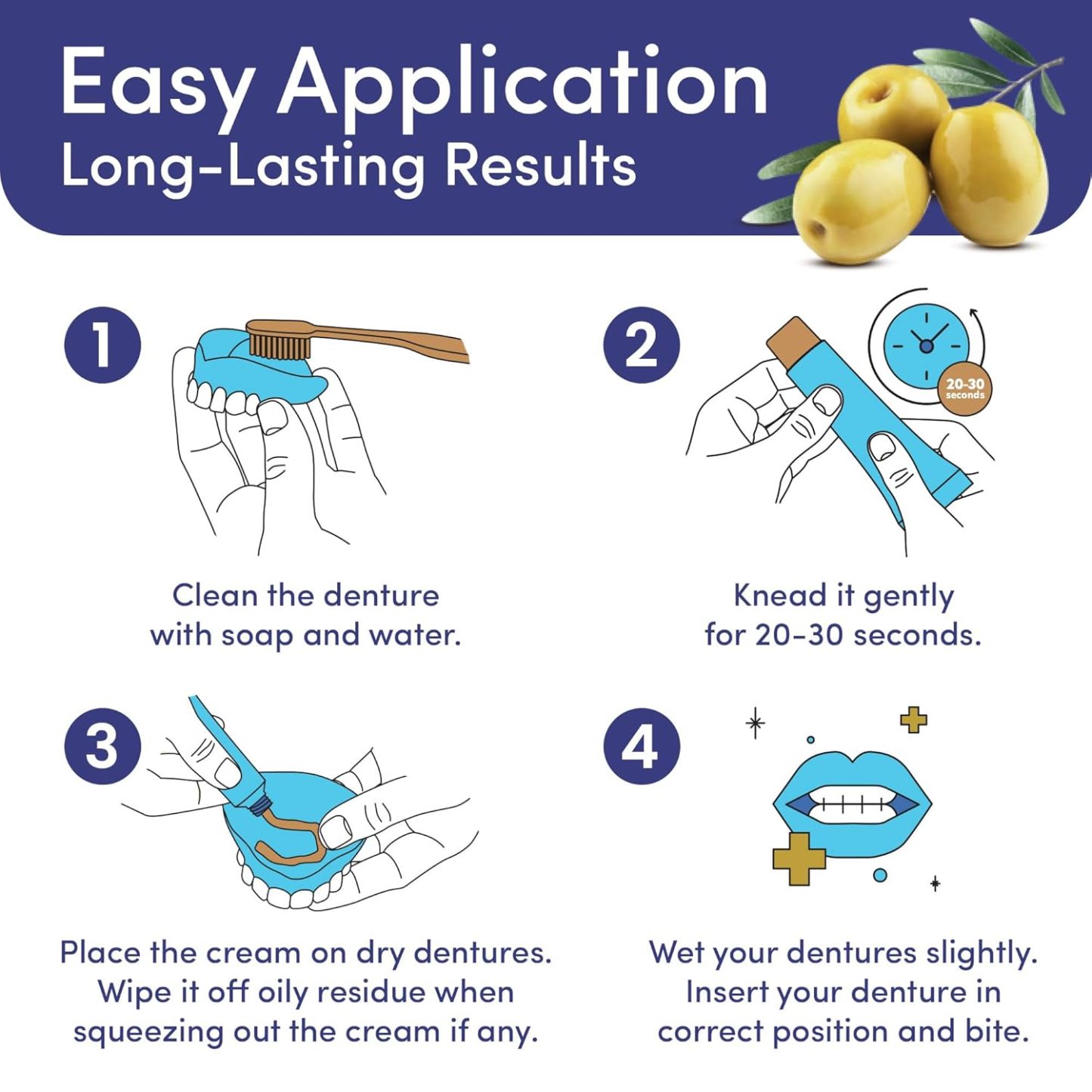 Easy Application
Long-Lasting Results

1

Clean the denture with soap and water.

2

20-30 seconds

Knead it gently for 20-30 seconds.

3

Place the cream on dry dentures. Wipe it off oily residue when squeezing out the cream if any.

4

Wet your dentures slightly. Insert your denture in correct position and bite.