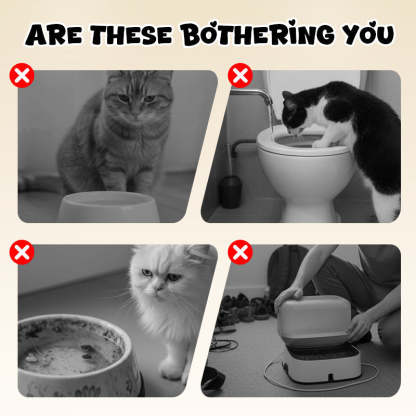 ARE THESE BOTHERING YOU