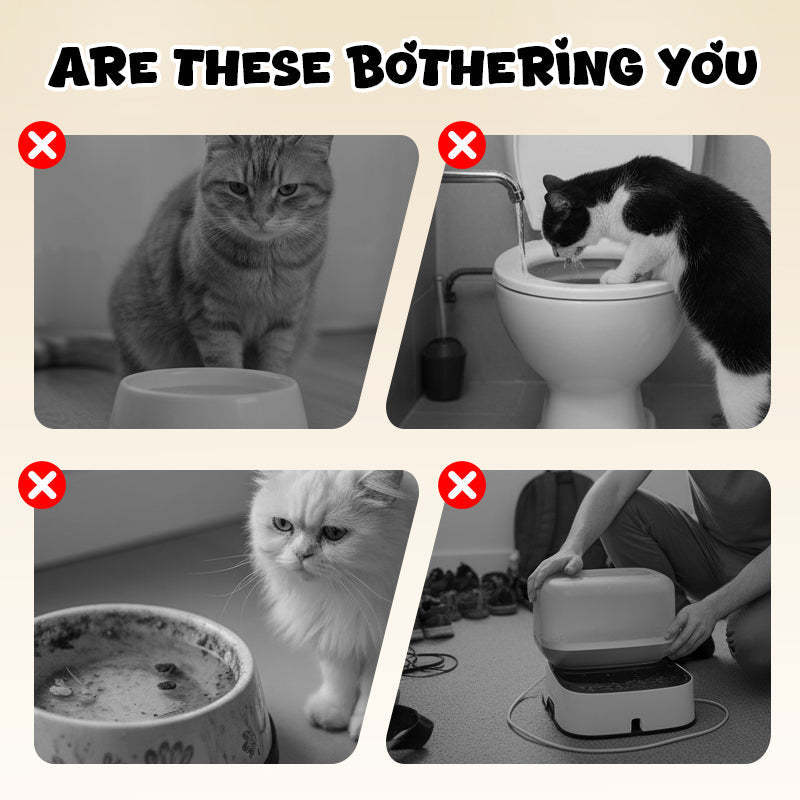 ARE THESE BOTHERING YOU