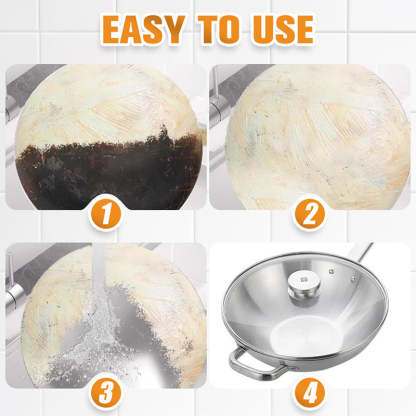 EASY TO USE

1

2

3

4