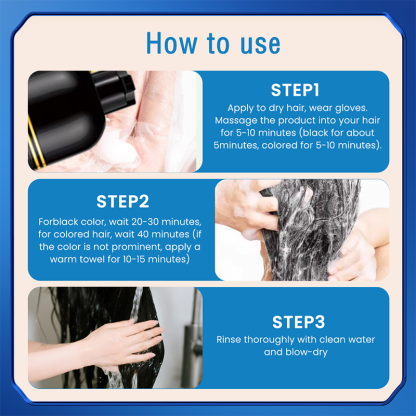 How to use

STEP1
Apply to dry hair, wear gloves. Massage the product into your hair for 5-10 minutes (black for about 5minutes, colored for 5-10 minutes).

STEP2
Forblack color, wait 20-30 minutes, for colored hair, wait 40 minutes (if the color is not prominent, apply a warm towel for 10-15 minutes)

STEP3
Rinse thoroughly with clean water and blow-dry