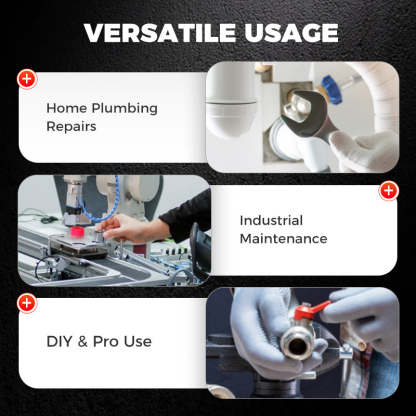 VERSATILE USAGE

Home Plumbing Repairs

Industrial Maintenance

DIY & Pro Use