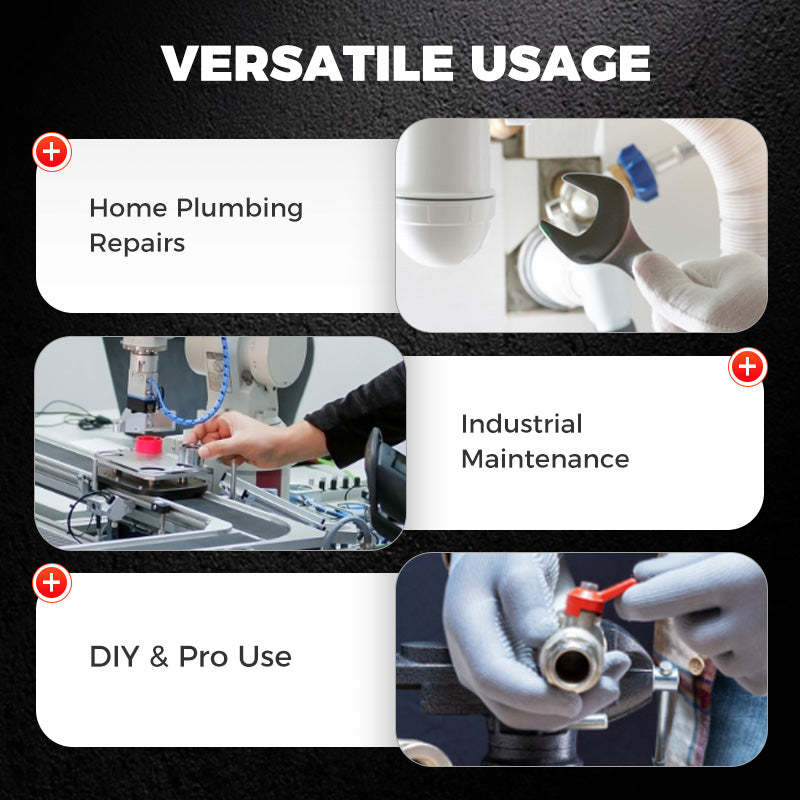 VERSATILE USAGE

Home Plumbing Repairs

Industrial Maintenance

DIY & Pro Use