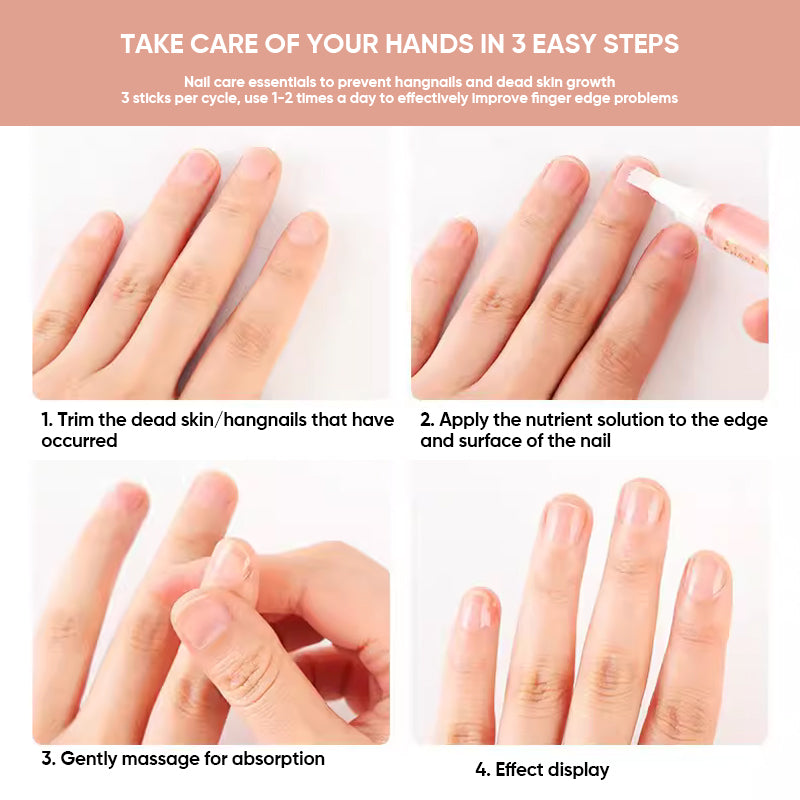 TAKE CARE OF YOUR HANDS IN 3 EASY STEPS

Nail care essentials to prevent hangnails and dead skin growth
3 sticks per cycle, use 1-2 times a day to effectively improve finger edge problems

1. Trim the dead skin/hangnails that have occurred

2. Apply the nutrient solution to the edge and surface of the nail

3. Gently massage for absorption

4. Effect display