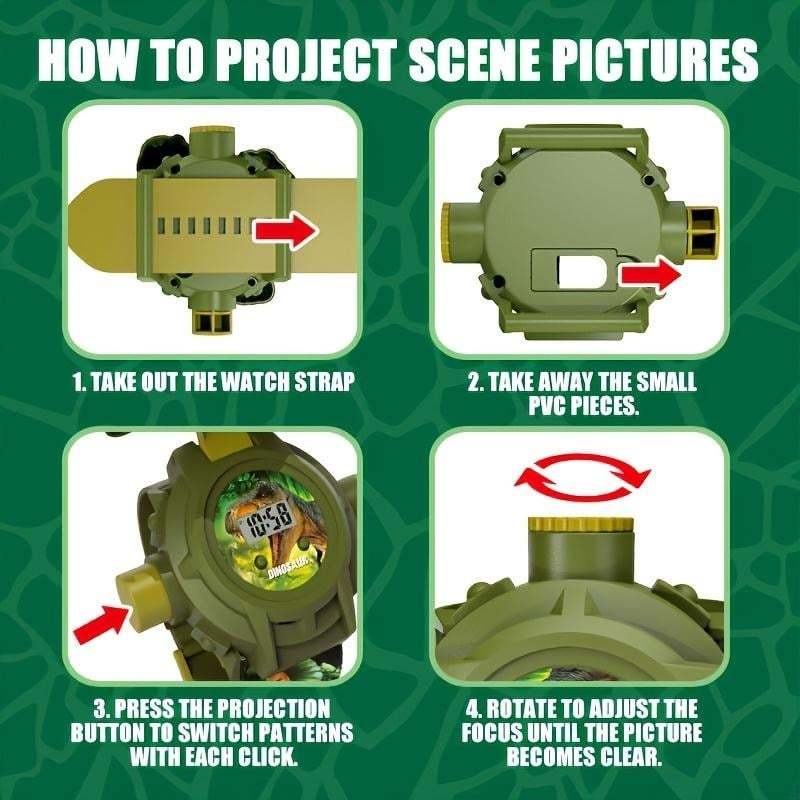 HOW TO PROJECT SCENE PICTURES

1. TAKE OUT THE WATCH STRAP

2. TAKE AWAY THE SMALL PVC PIECES.

10:58

DINOSAUR

3. PRESS THE PROJECTION BUTTON TO SWITCH PATTERNS WITH EACH CLICK.

4. ROTATE TO ADJUST THE FOCUS UNTIL THE PICTURE BECOMES CLEAR.