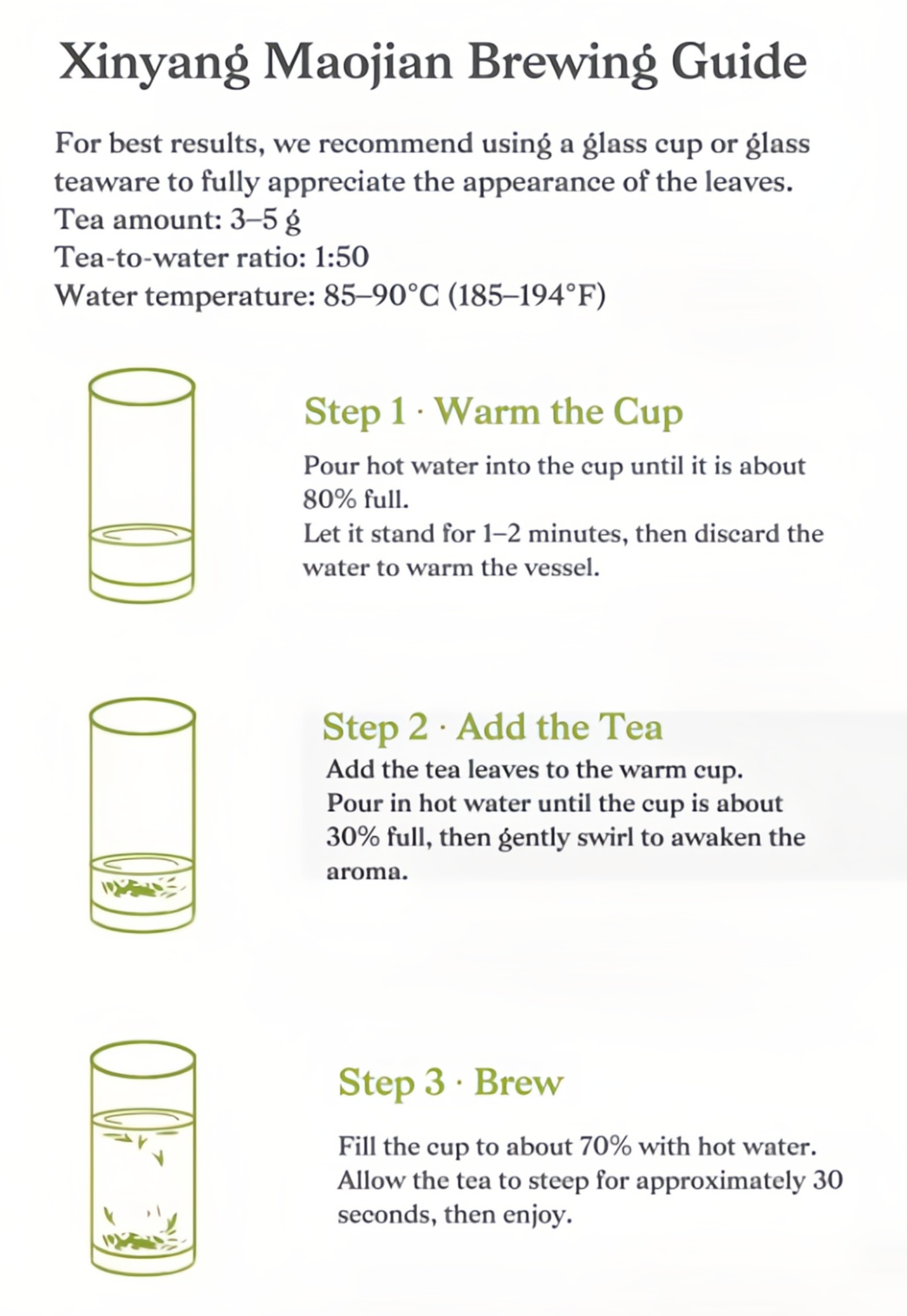 Xinyang Maojian Brewing Guide

For best results, we recommend using a glass cup or glass teaware to fully appreciate the appearance of the leaves.
Tea amount: 3–5 g
Tea-to-water ratio: 1:50
Water temperature: 85–90°C (185–194°F)

Step 1 · Warm the Cup

Pour hot water into the cup until it is about 80% full.
Let it stand for 1–2 minutes, then discard the water to warm the vessel.

Step 2 · Add the Tea

Add the tea leaves to the warm cup.
Pour in hot water until the cup is about 30% full, then gently swirl to awaken the aroma.

Step 3 · Brew

Fill the cup to about 70% with hot water.
Allow the tea to steep for approximately 30 seconds, then enjoy.