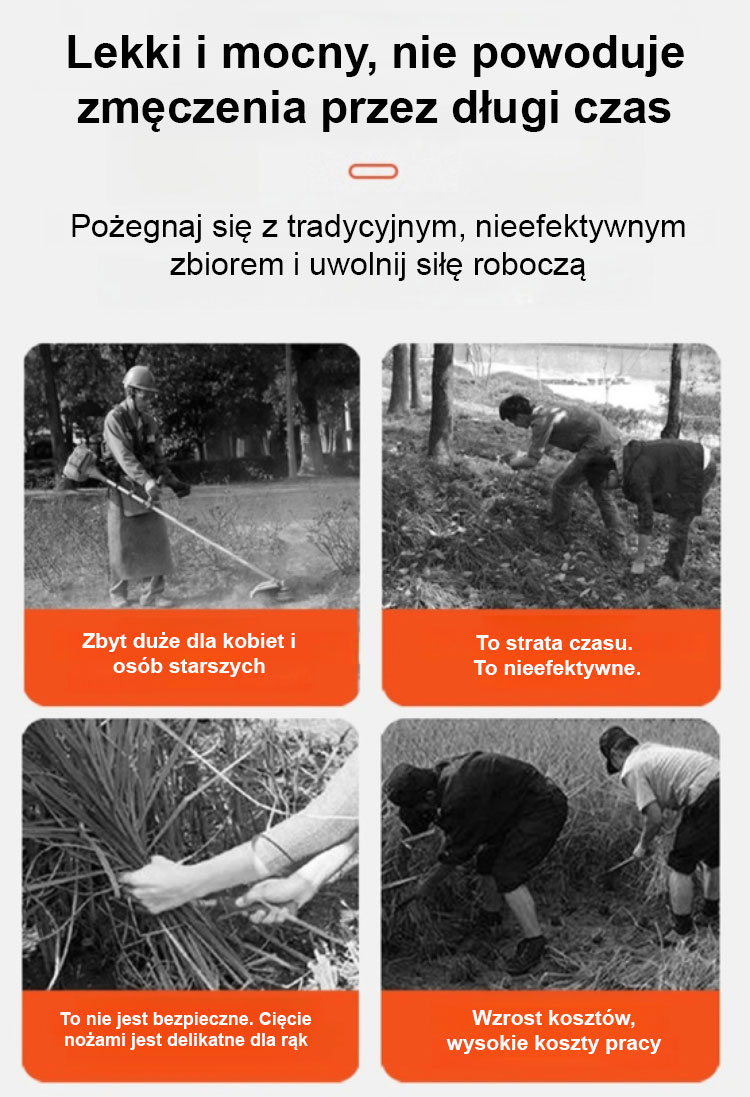 Lekki i mocny, nie powoduje zmęczenia przez długi czas

Pożegnaj się z tradycyjnym, nieefektywnym zbiorem i uwolnij siłę roboczą

Zbyt duże dla kobiet i osób starszych

To strata czasu. To nieefektywne.

To nie jest bezpieczne. Cięcie nożami jest delikatne dla rąk

Wzrost kosztów, wysokie koszty pracy