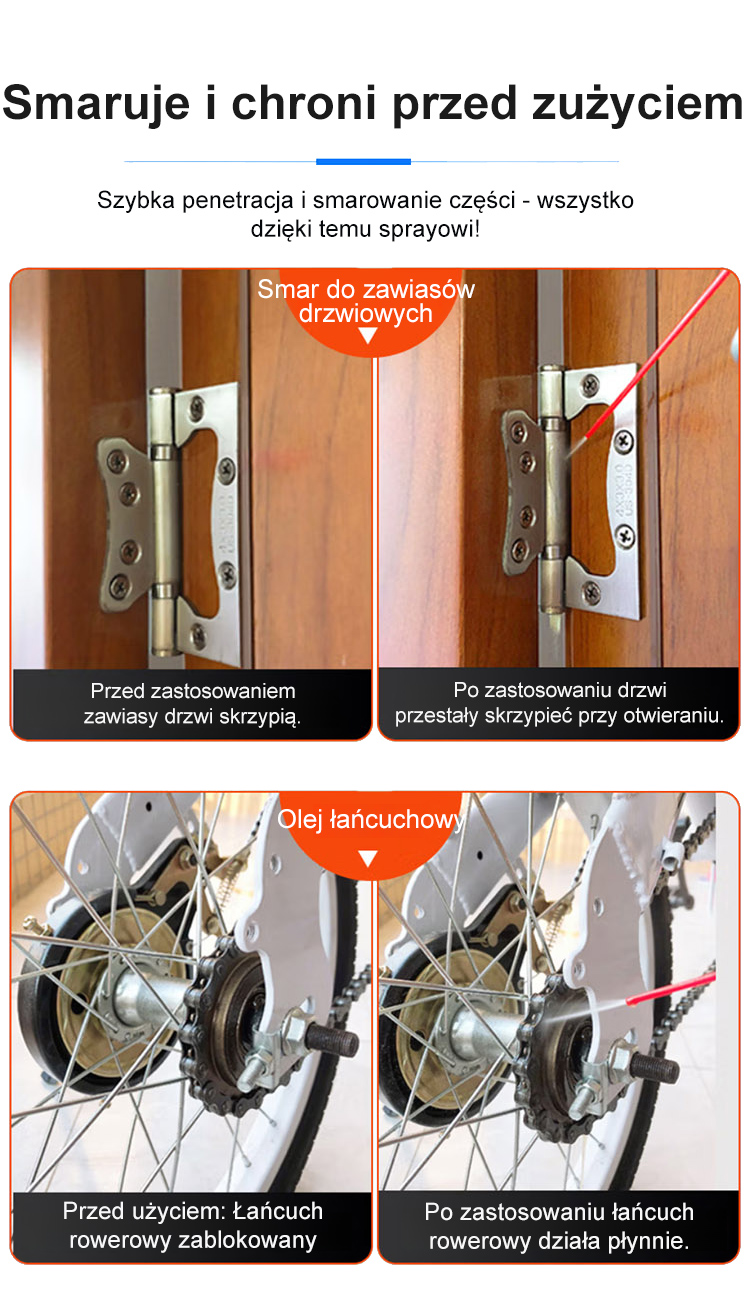 Smaruje i chroni przed zużyciem

Szybka penetracja i smarowanie części - wszystko dzięki temu sprayowi!

Smar do zawiasów drzwiowych

Przed zastosowaniem zawiasy drzwi skrzypią.

Po zastosowaniu drzwi przestały skrzypieć przy otwieraniu.

Olej łańcuchowy

Przed użyciem: Łańcuch rowerowy zablokowany

Po zastosowaniu łańcuch rowerowy działa płynnie.