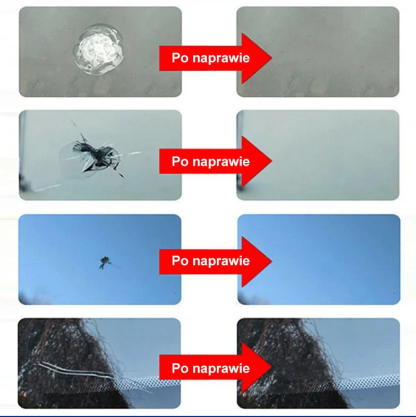 Po naprawie

Po naprawie

Po naprawie

Po naprawie