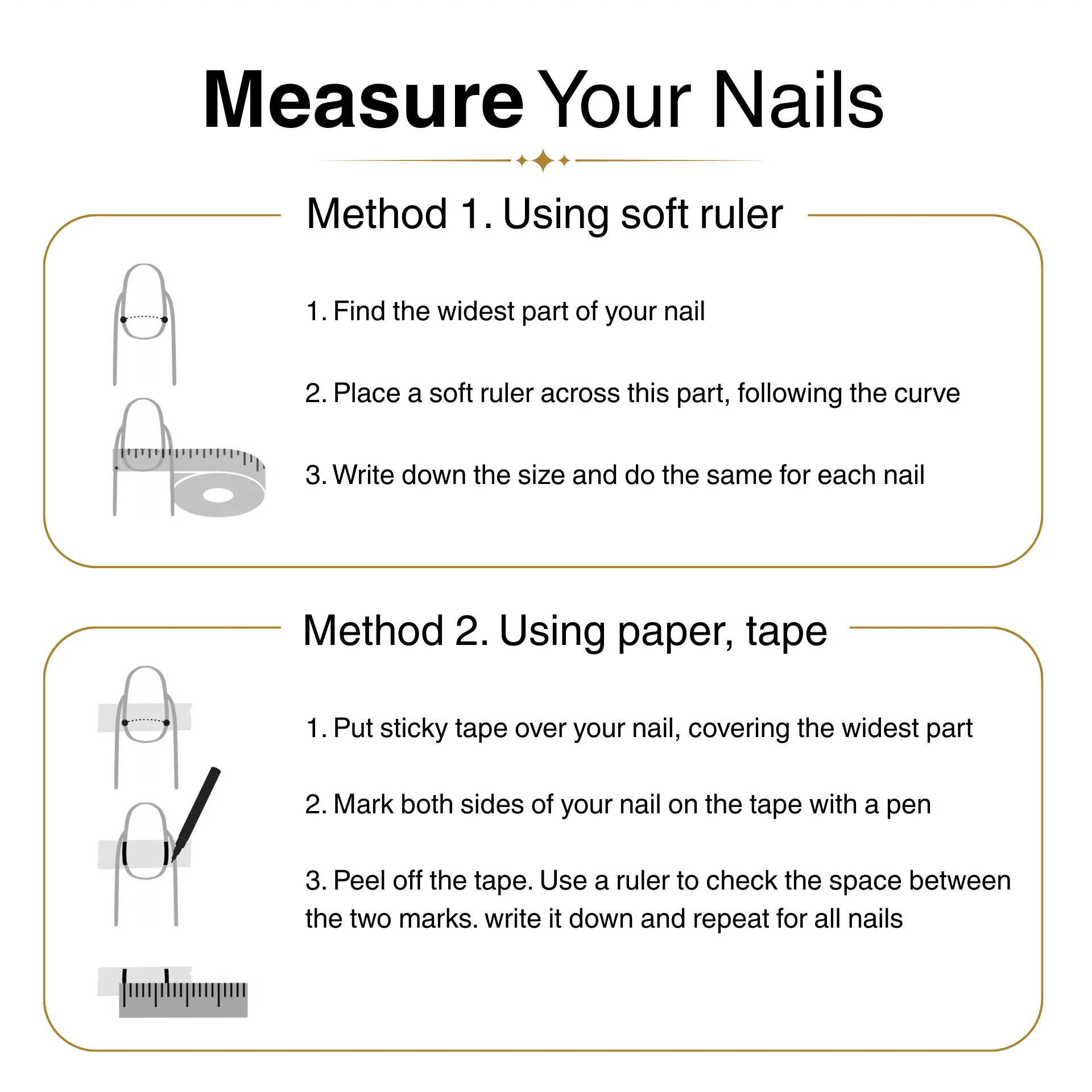 Measure Your Nails

Method 1. Using soft ruler

1. Find the widest part of your nail

2. Place a soft ruler across this part, following the curve

3. Write down the size and do the same for each nail

Method 2. Using paper, tape

1. Put sticky tape over your nail, covering the widest part

2. Mark both sides of your nail on the tape with a pen

3. Peel off the tape. Use a ruler to check the space between the two marks. write it down and repeat for all nails