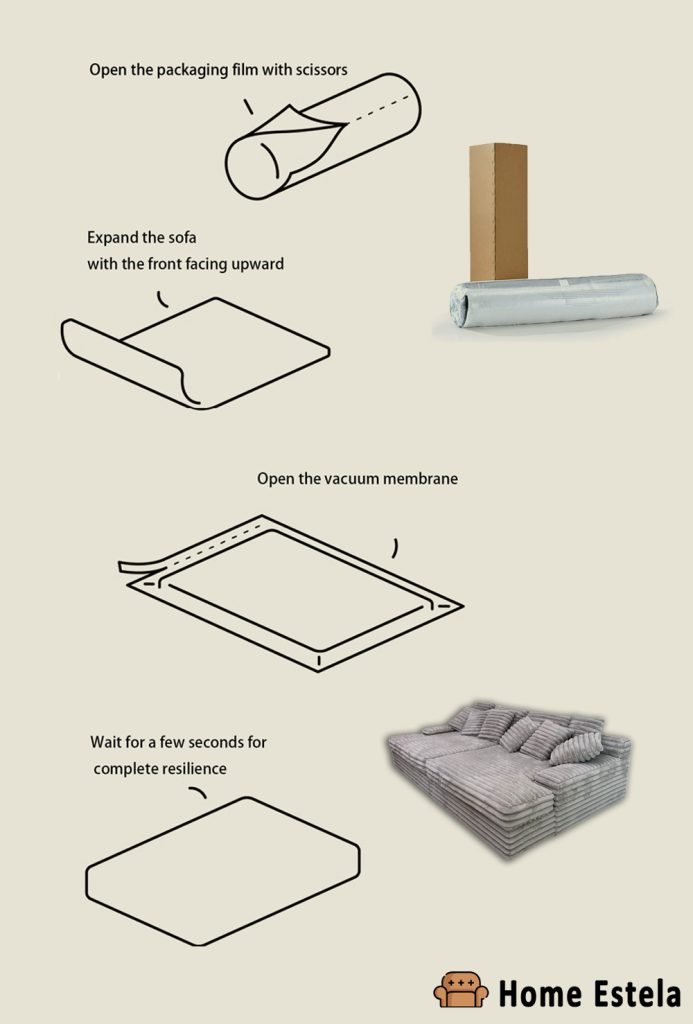 Open the packaging film with scissors

Expand the sofa
with the front facing upward

Open the vacuum membrane

Wait for a few seconds for
complete resilience

Home Estela