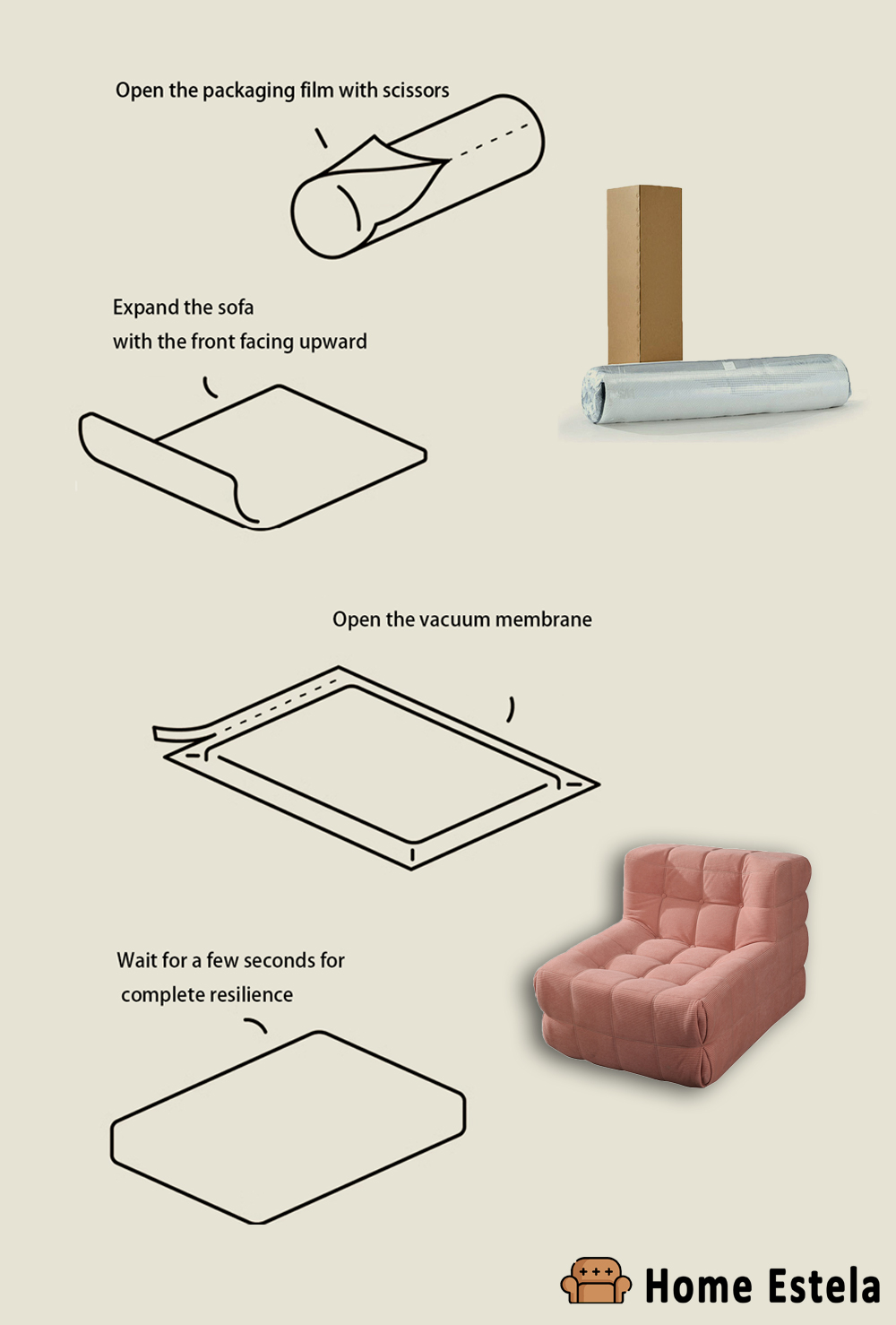 Open the packaging film with scissors

Expand the sofa
with the front facing upward

Open the vacuum membrane

Wait for a few seconds for
complete resilience

Home Estela